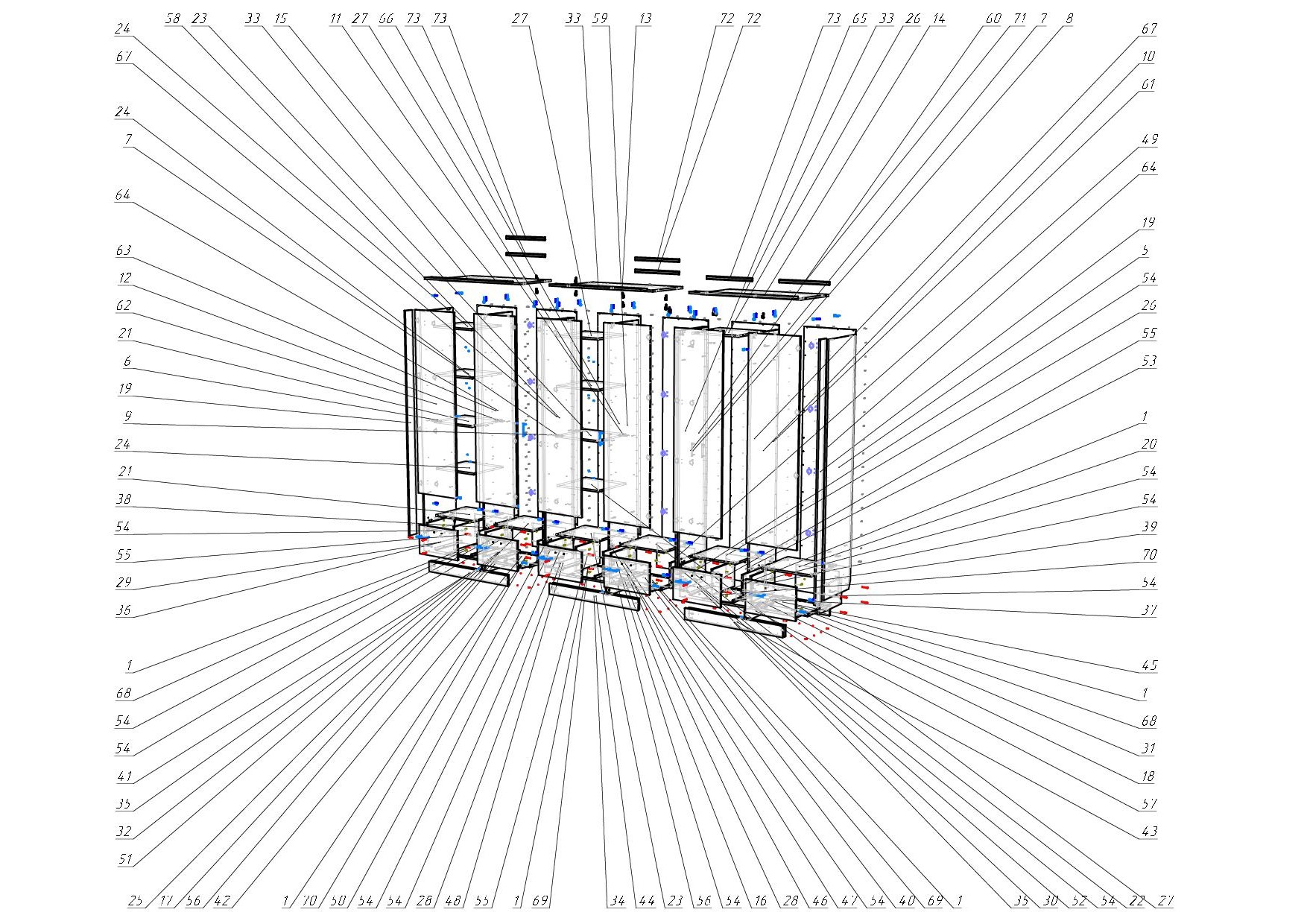 24 58 23 33 15 11 27 66 73 73 27 33 59 13 72 72 73 65 33 26 14 60 71 7 8 67

67
24
7
64
63
12
62
21
6
19
9
24
21
38
54
55
29
36

1
68
54
54
41
35
32
51

10
61
49
64
19
5
54
26
55
53
1
20
54
54
39
70
54
37

45
1
68
31
18
57
43

25 17 56 42 1 70 50 54 54 28 48 55 1 69 34 44 23 56 54 16 28 46 47 54 40 69 1 35 30 52 54 22 27