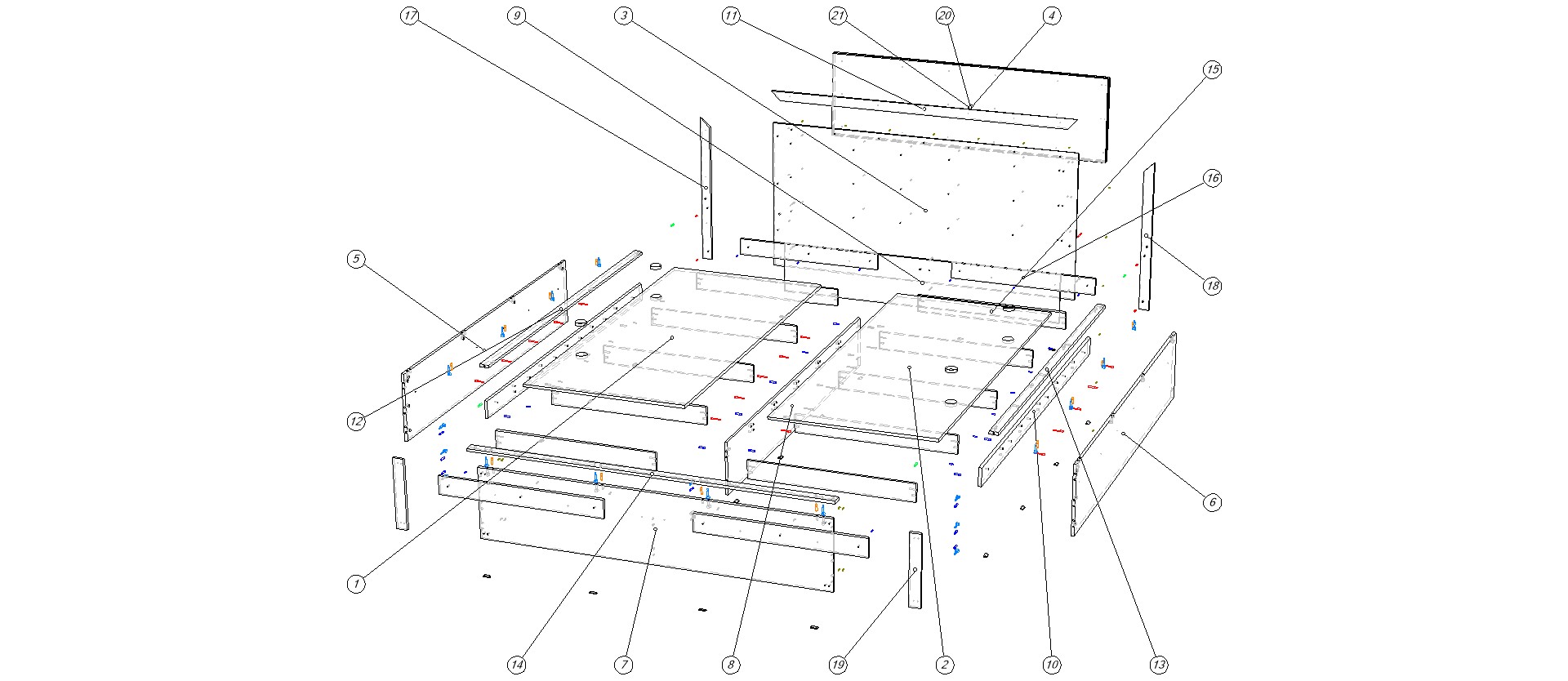 17
9
3
11
21
20
4
15
16
18
5
12
6
1
14
7
8
19
2
10
13