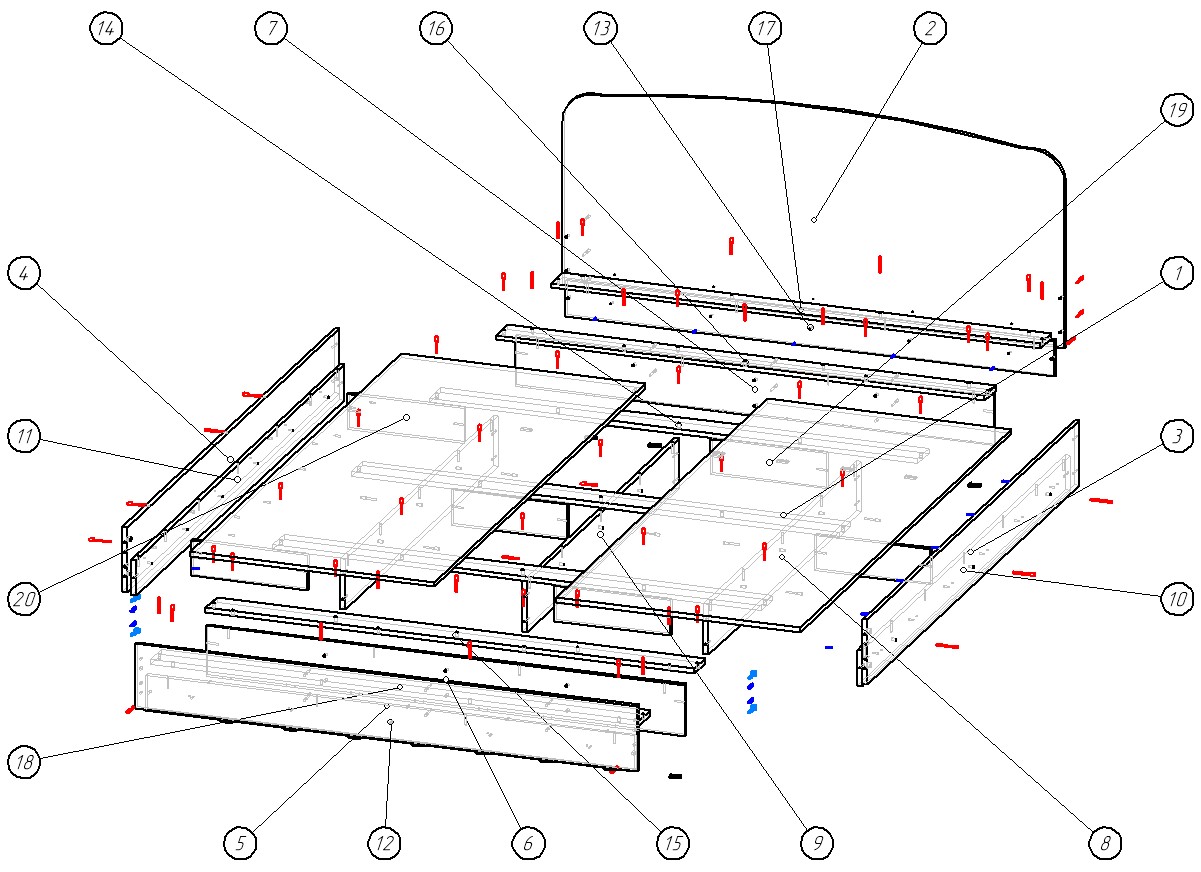 14
7
16
13
17
2
19
4
1
11
3
20
10
18
5
12
6
15
9
8