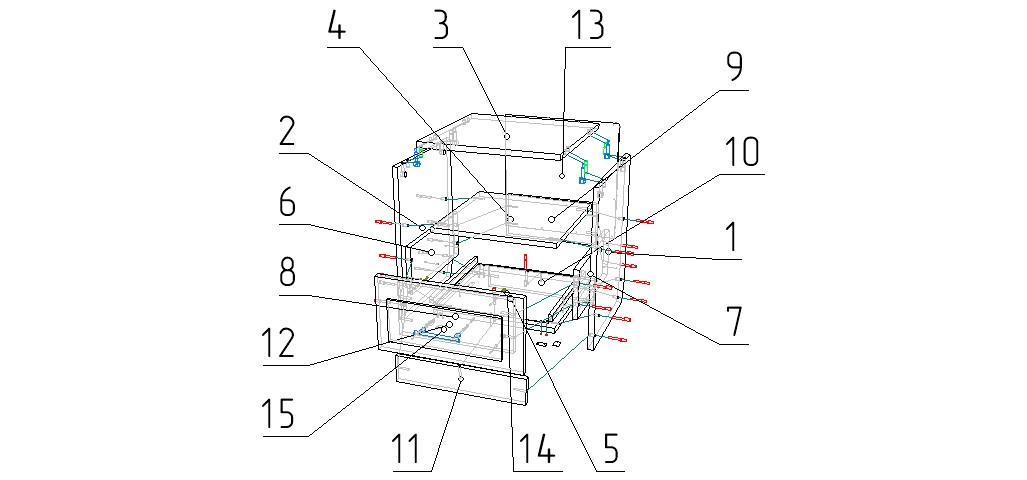 4
3
13
9
2
10
6
1
8
7
12
15
11
14
5