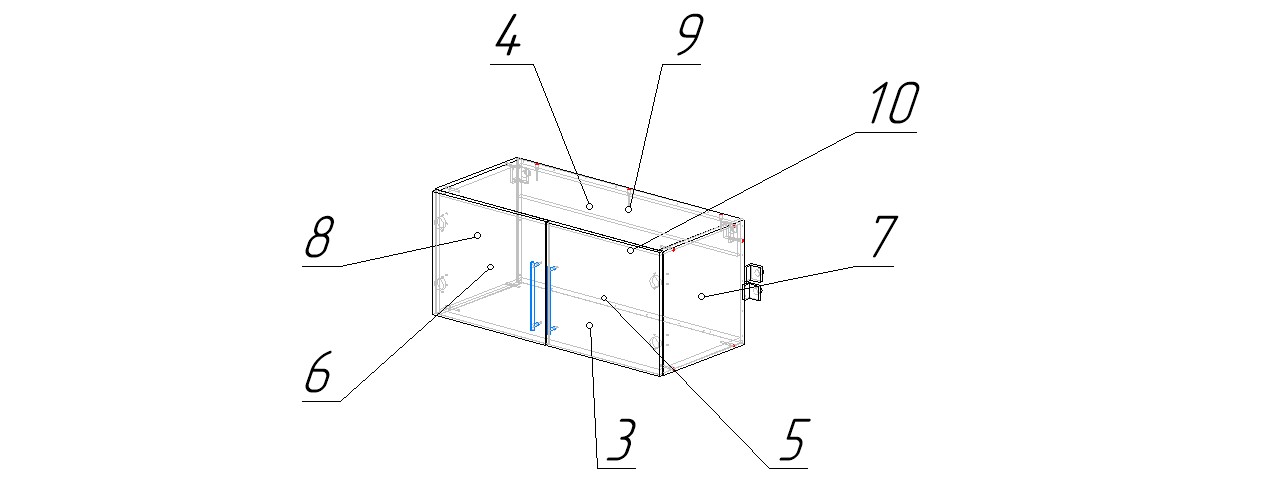 4
9
10
8
7
6
3
5