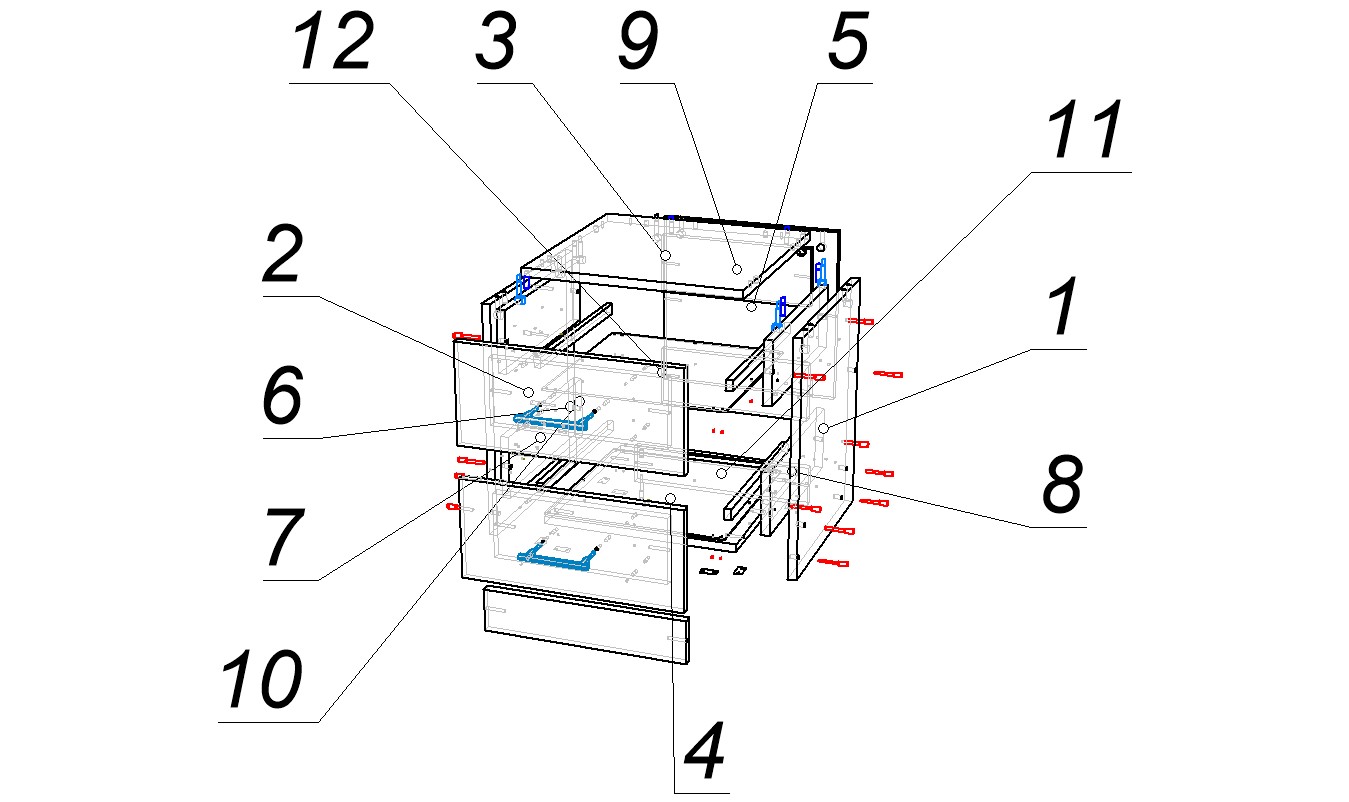 12
3
9
5
11
2
1
6
8
7
10
4