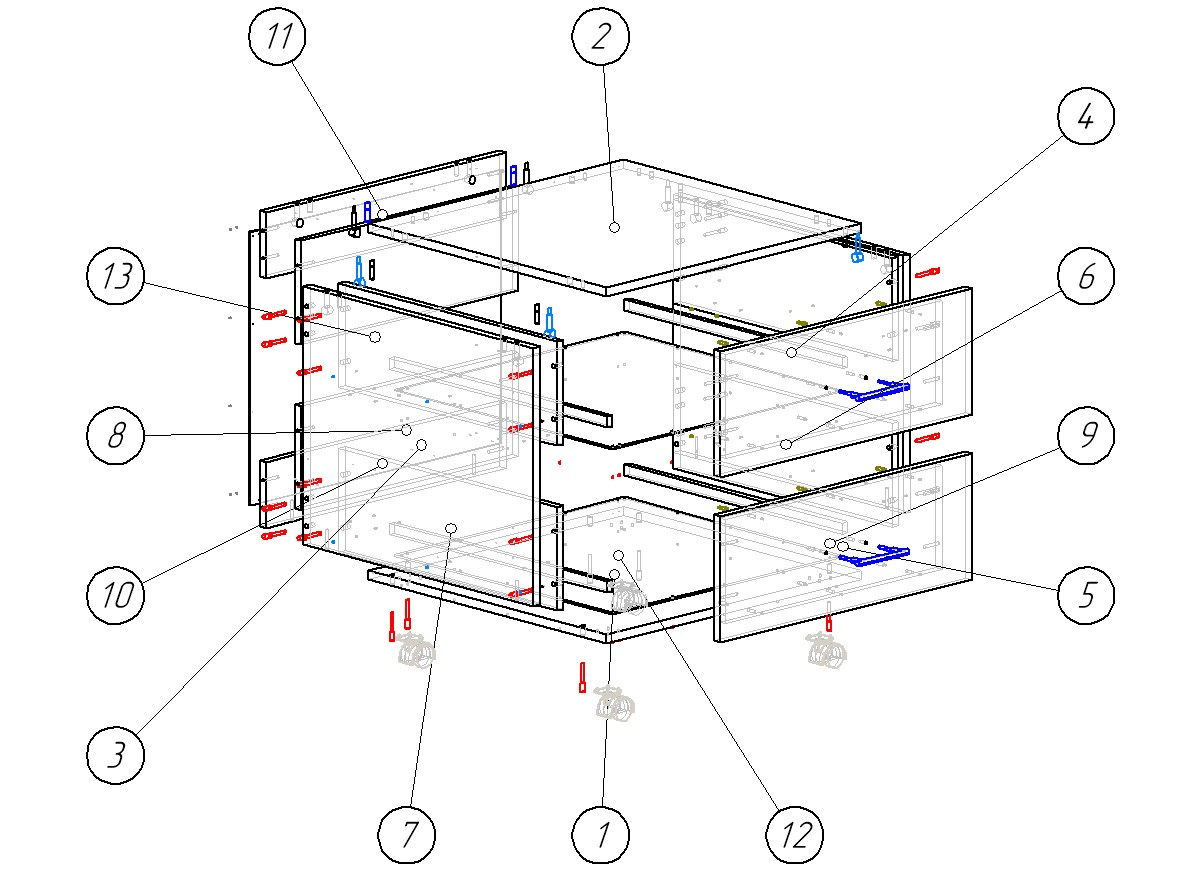 11
2
4
13
6
8
9
10
5
3
7
1
12