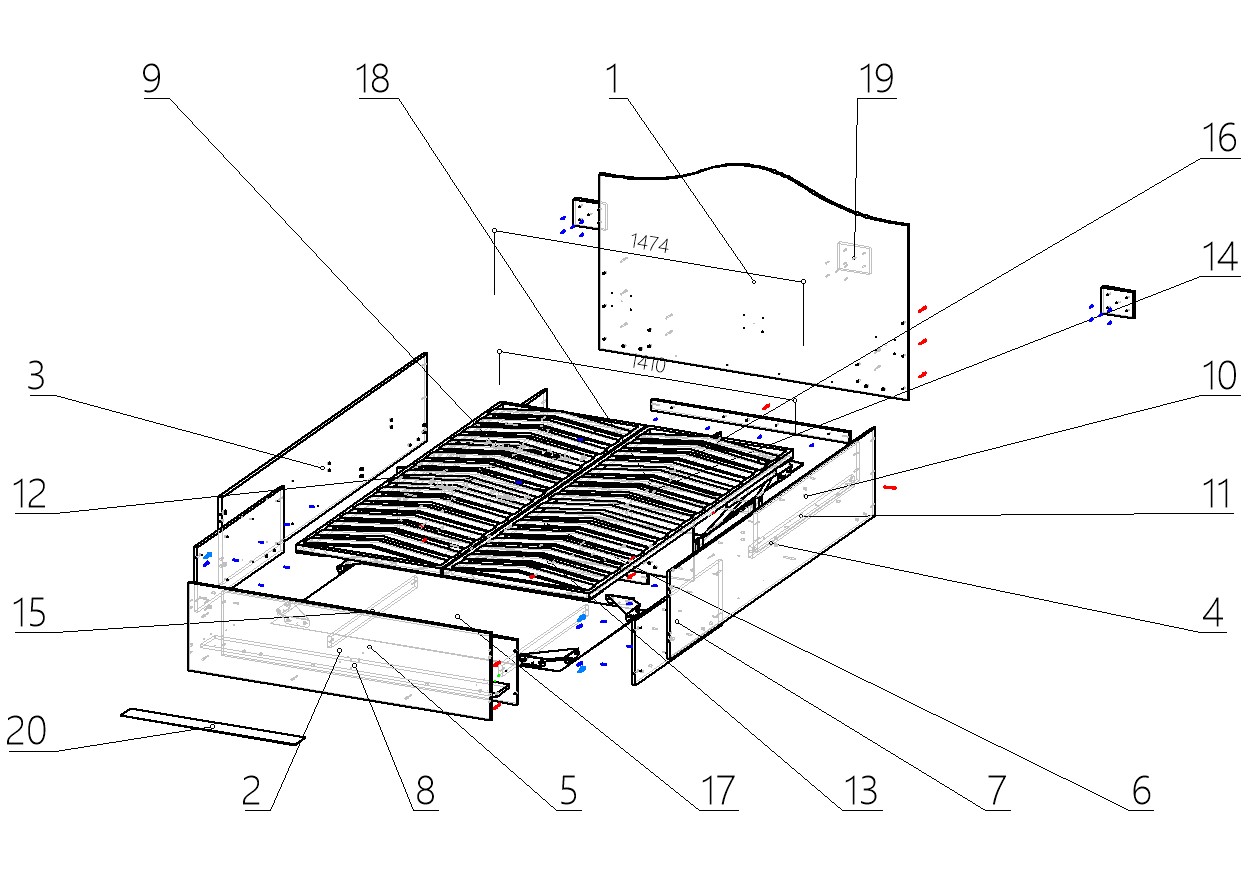 9
18
1
19
16
14
1474
1410
3
10
12
11
15
4
20
2
8
5
17
13
7
6