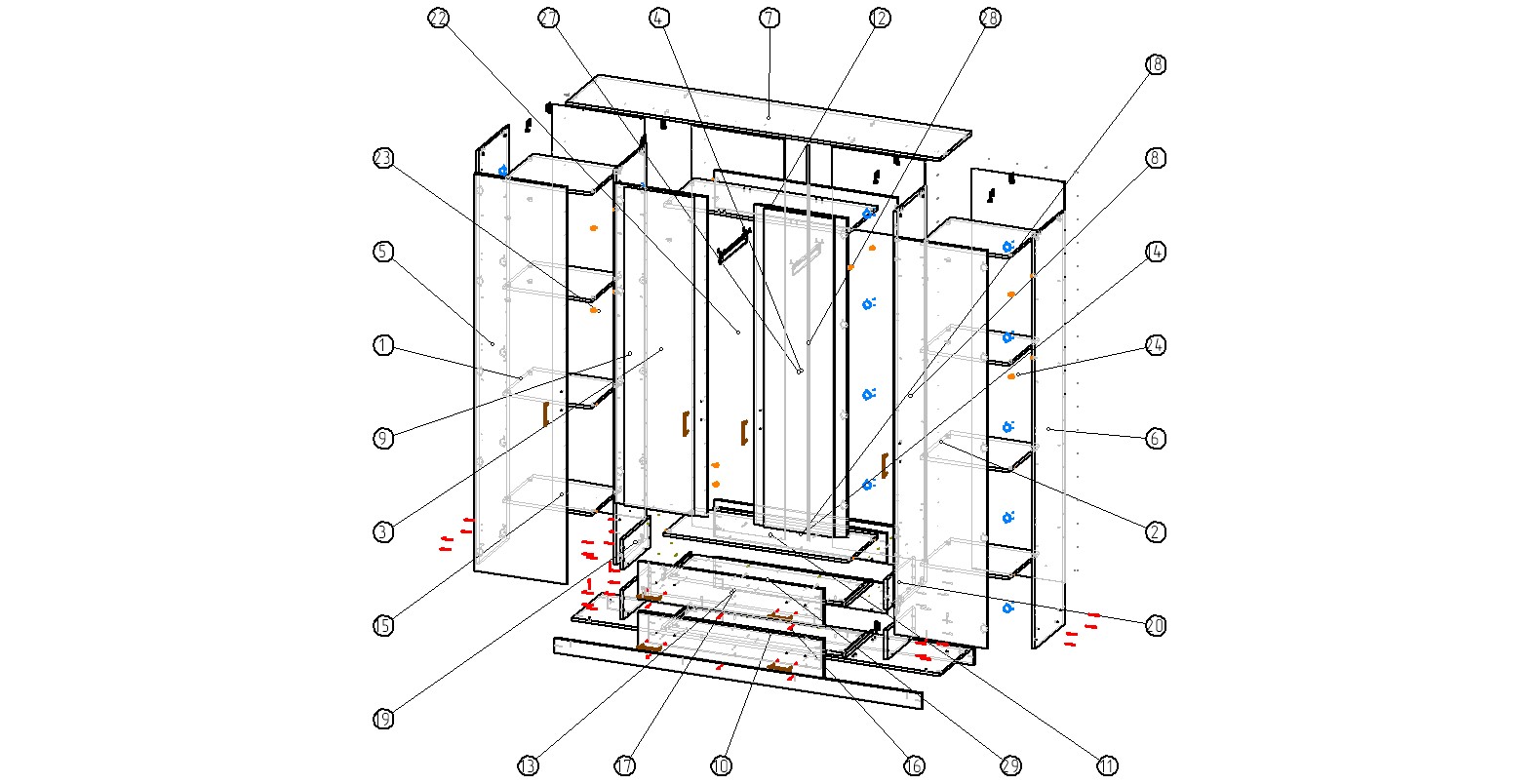 22
27
4
7
12
28
18
23
8
5
14
1
24
9
6
3
2
15
20
19
13
17
10
16
29
11