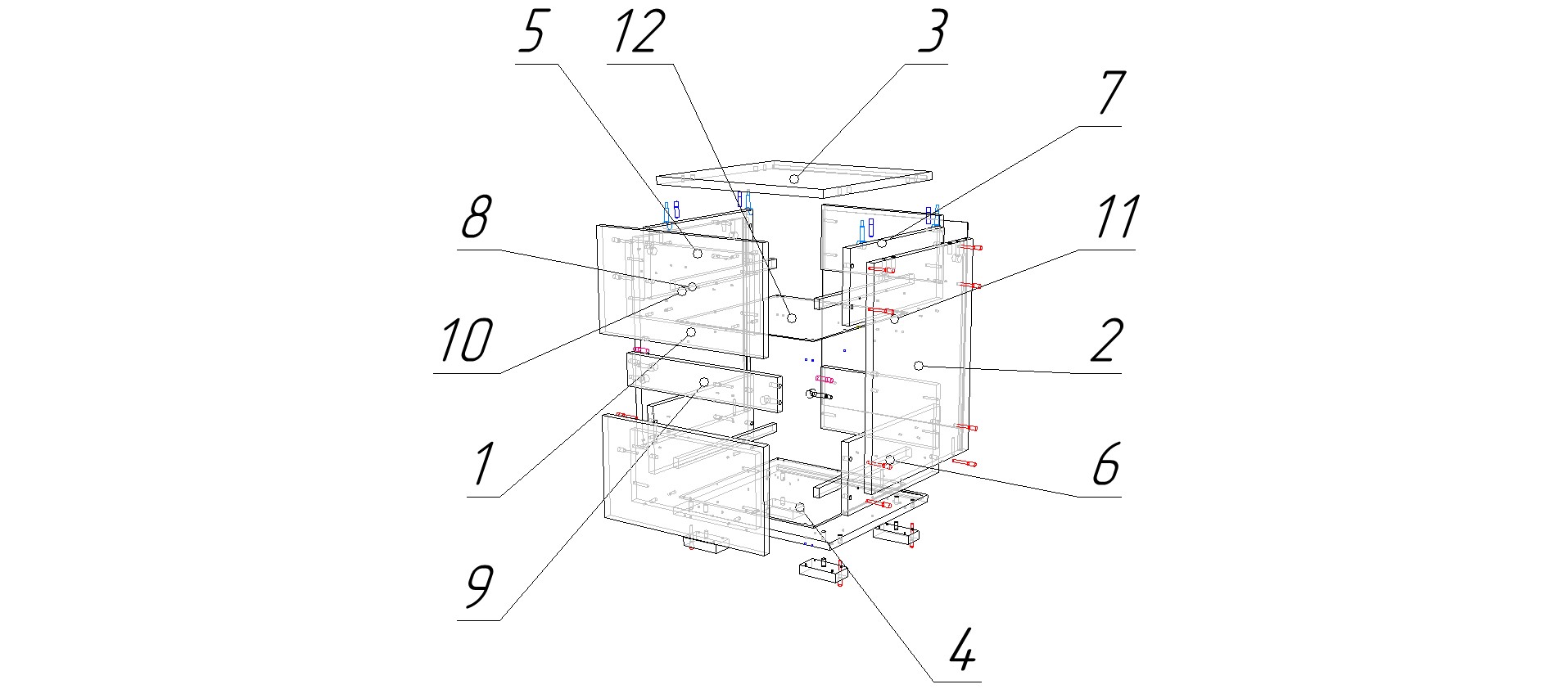 5
12
3
7
8
11
10
2
1
6
9
4