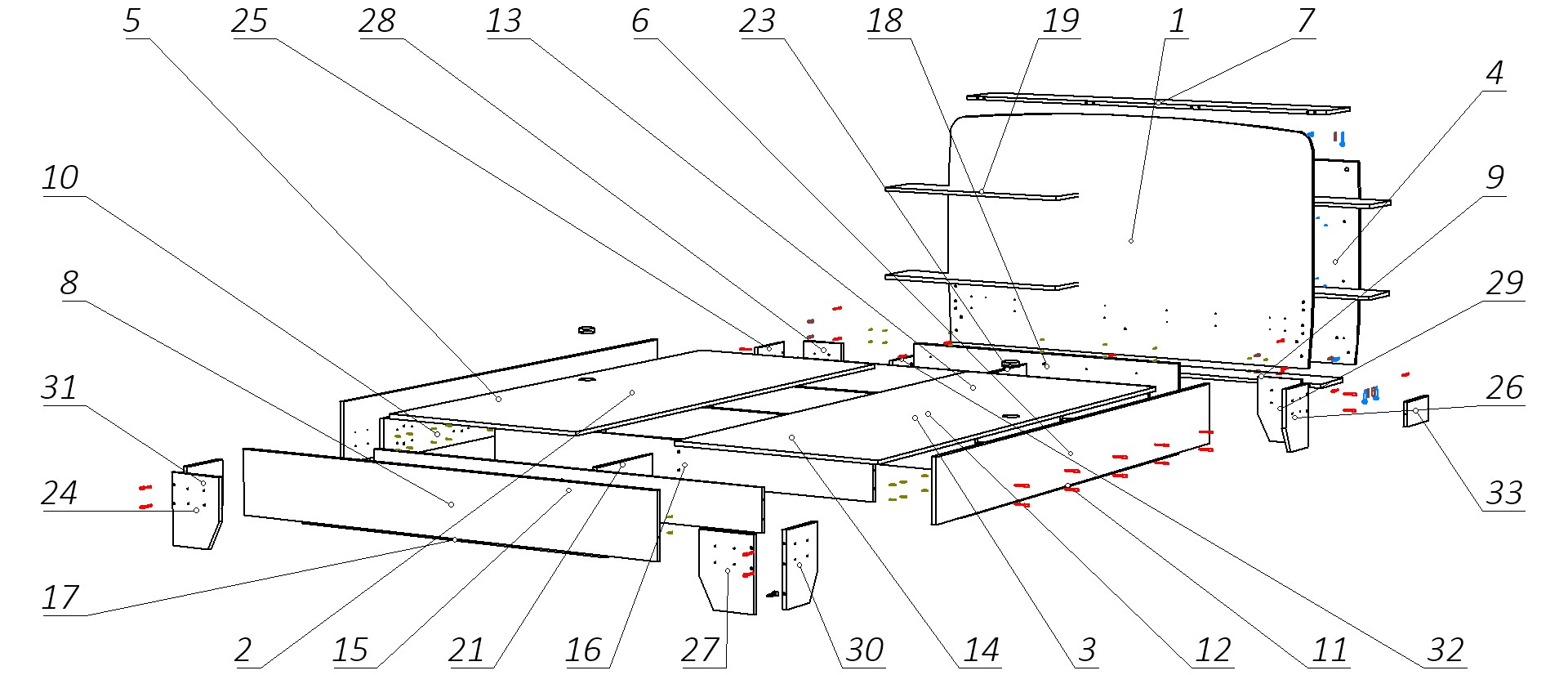 5
25
28
13
6
23
18
19
1
7
4
10
9
8
29
31
26
24
33
17
2
15
21
16
27
30
14
3
12
11
32