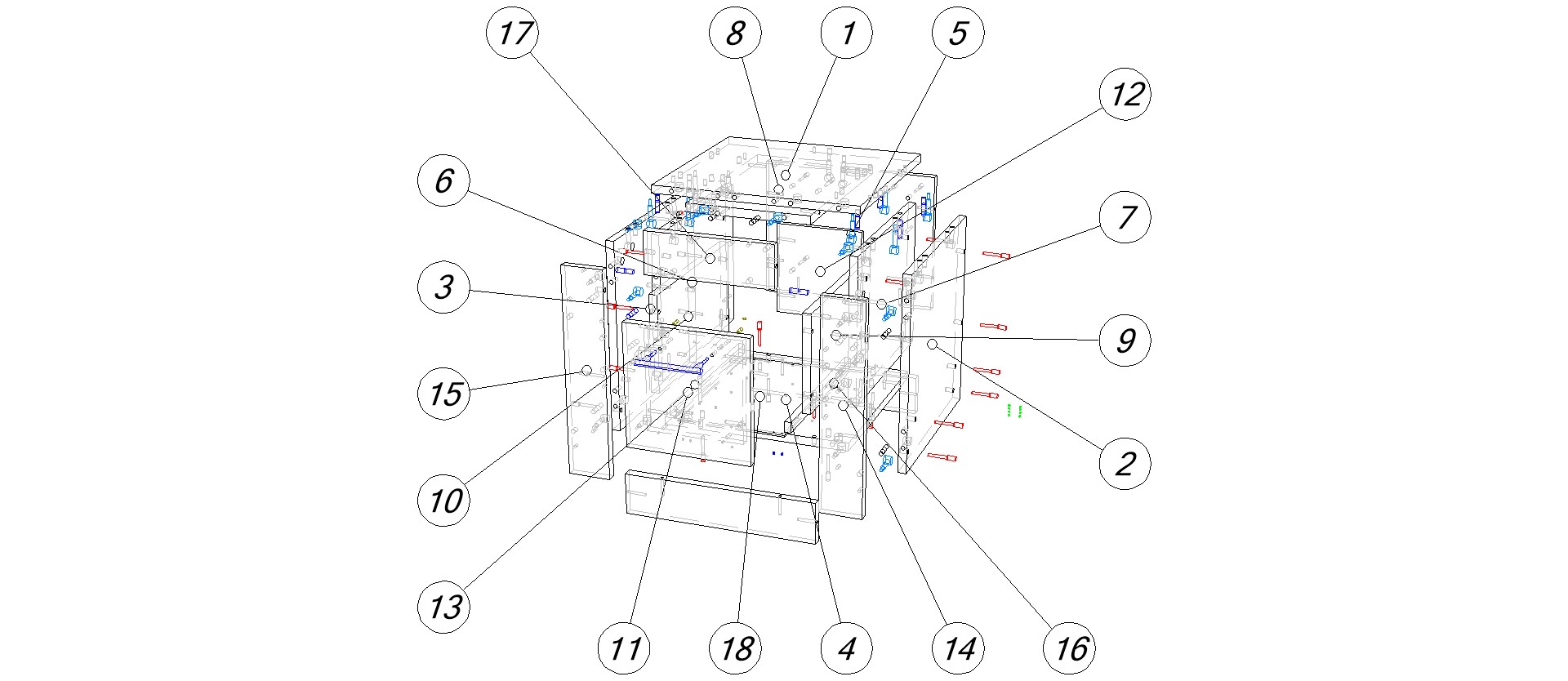 17
8
1
5
12
6
7
3
9
15
2
10
13
11
18
4
14
16