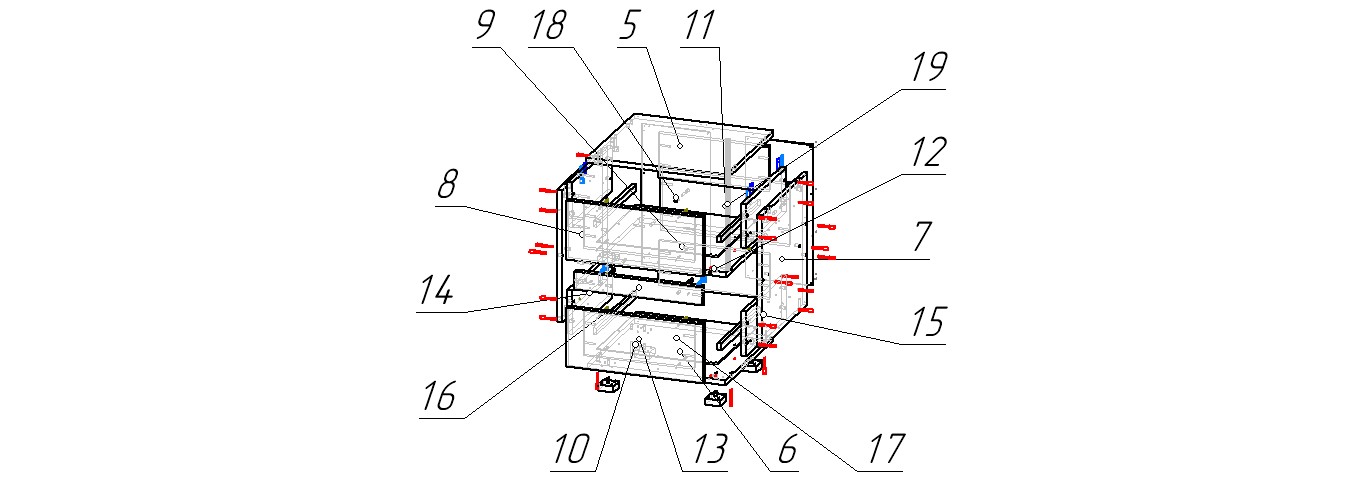 9
18
5
11
19
12
8
7
14
15
16
10
13
6
17