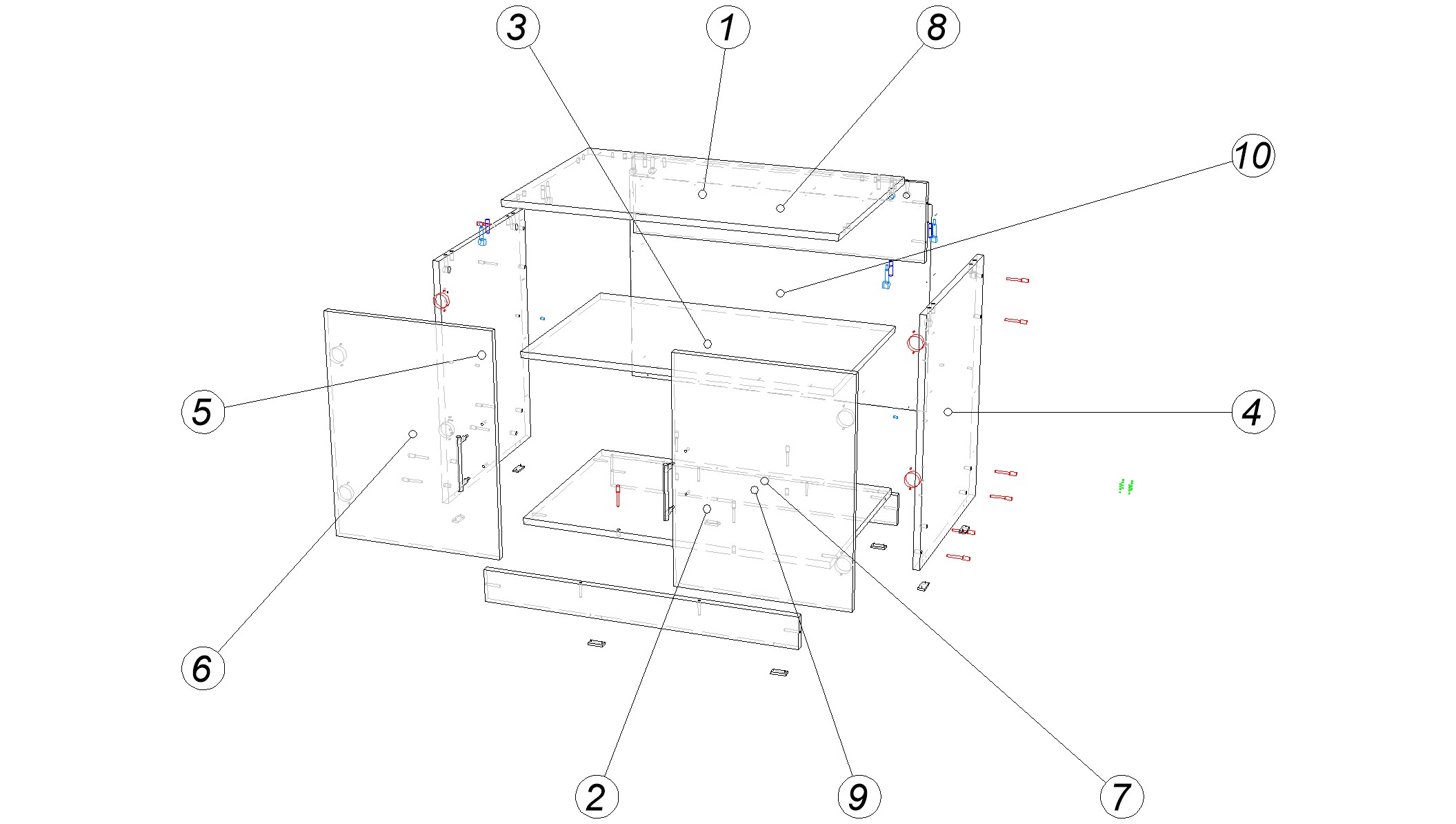 3
1
8
10
5
4
6
2
9
7