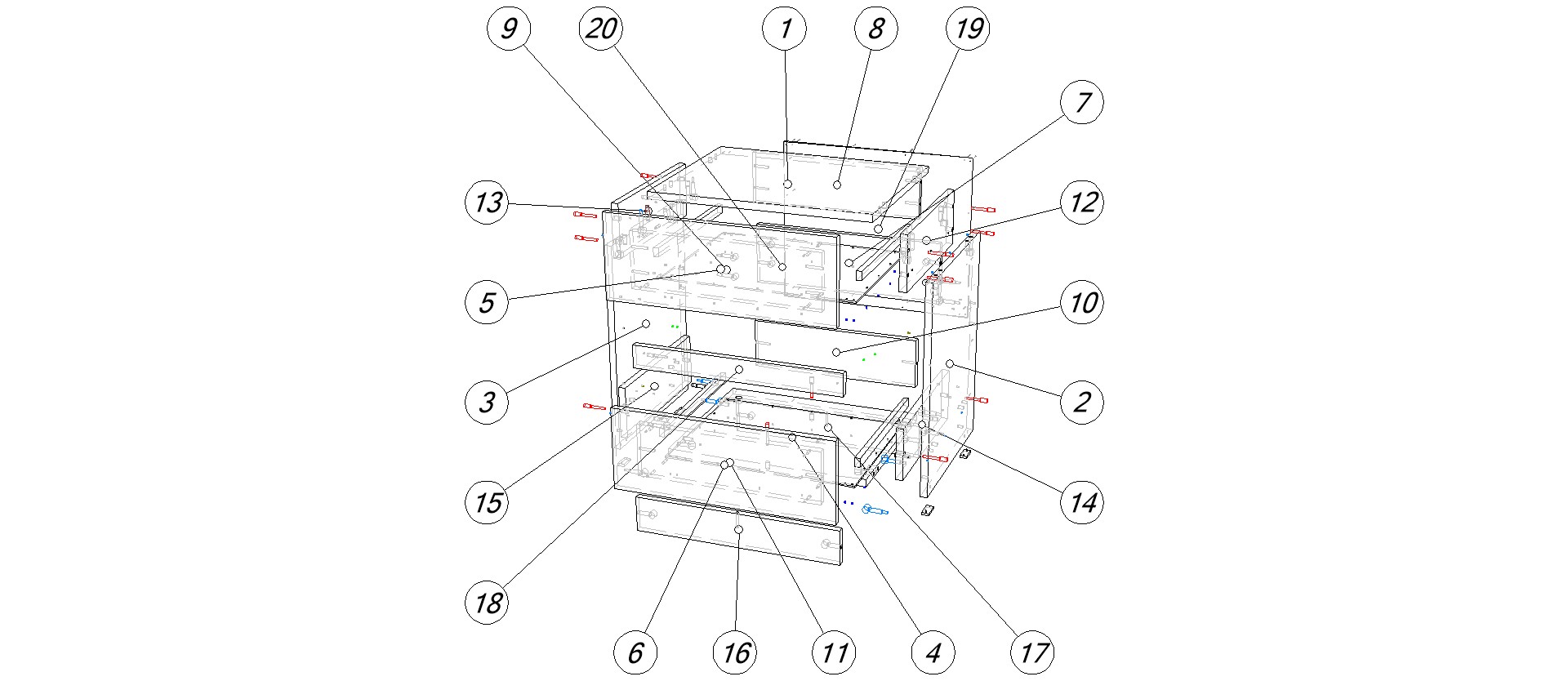 9
20
1
8
19
7
13
12
5
10
3
2
15
14
18
6
16
11
4
17