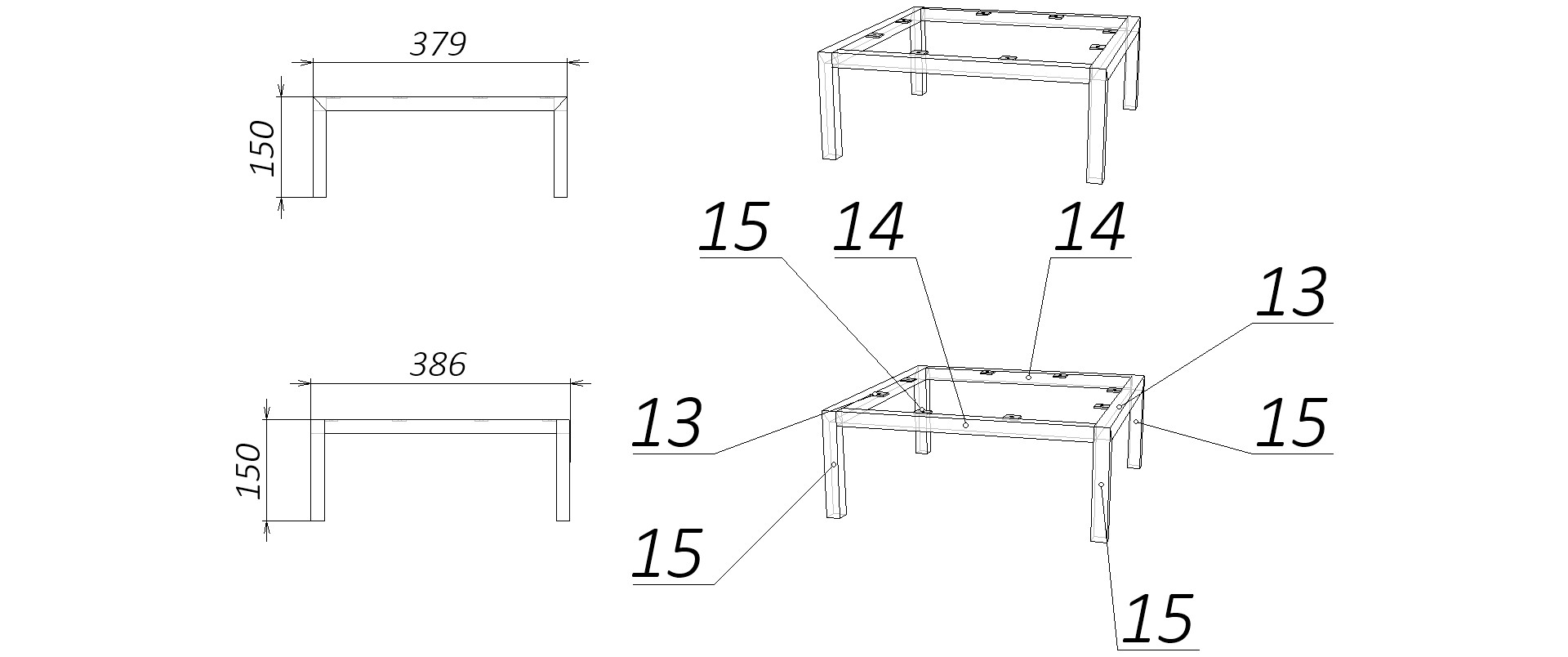 379

150

386

150

15
14
14
13
13
15
15
15