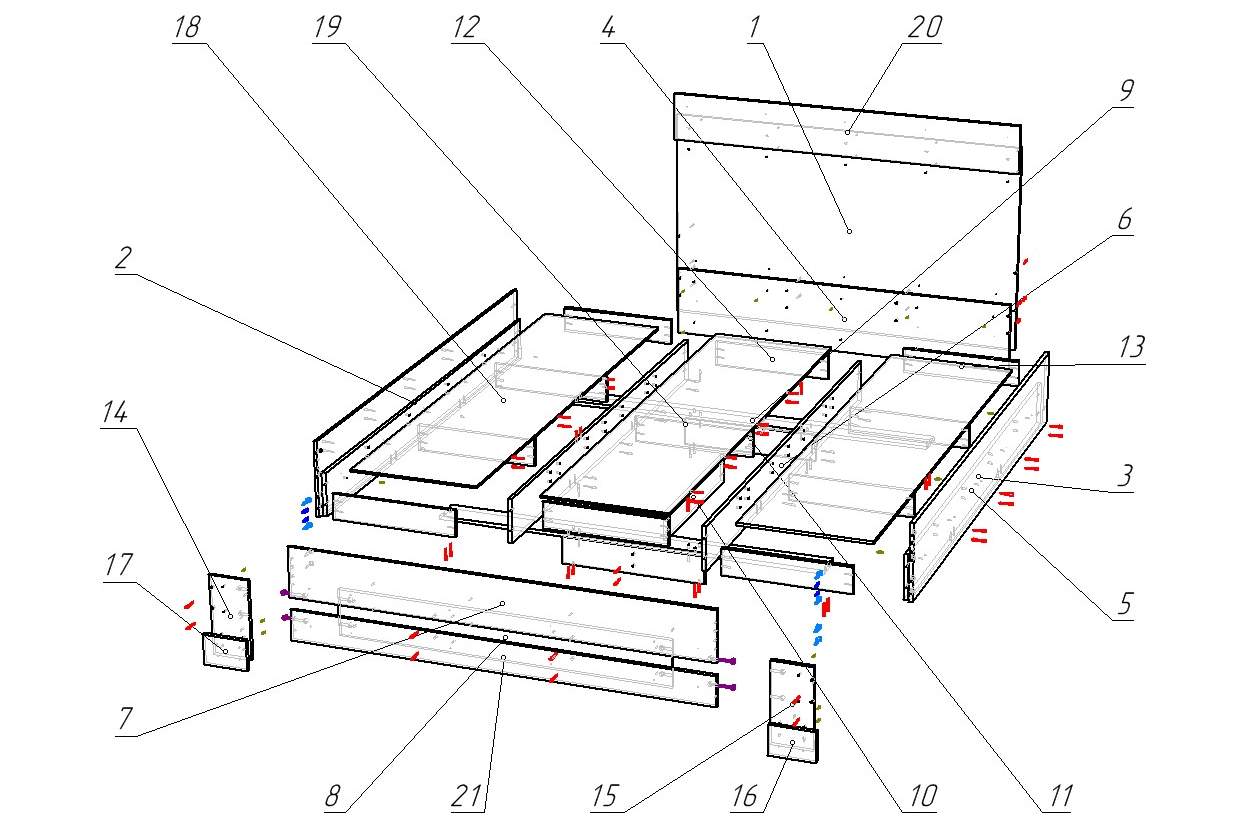 18
19
12
4
1
20
9
6
2
13
14
3
17
5
7
8
21
15
16
10
11