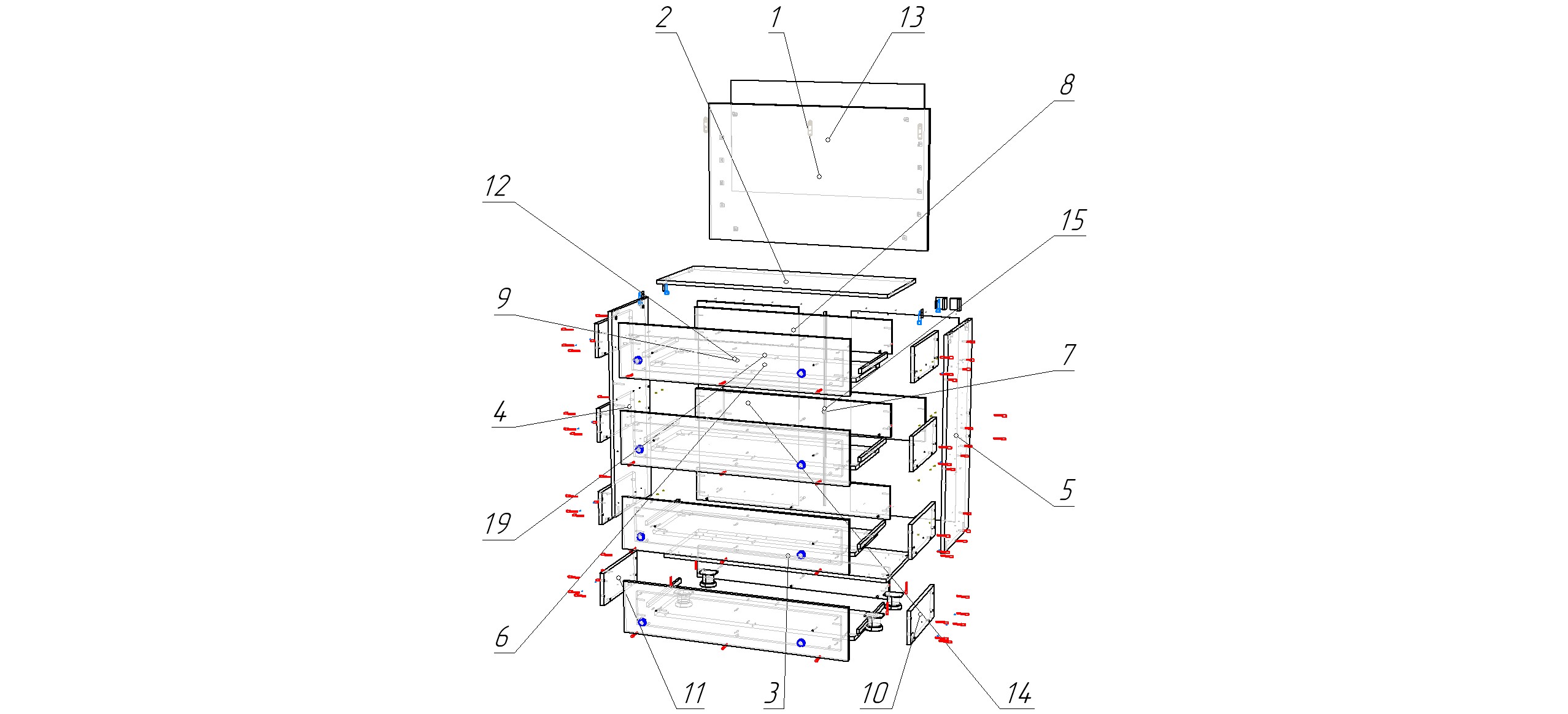 2
1
13
8
12
15
9
7
4
5
19
6
11
3
10
14