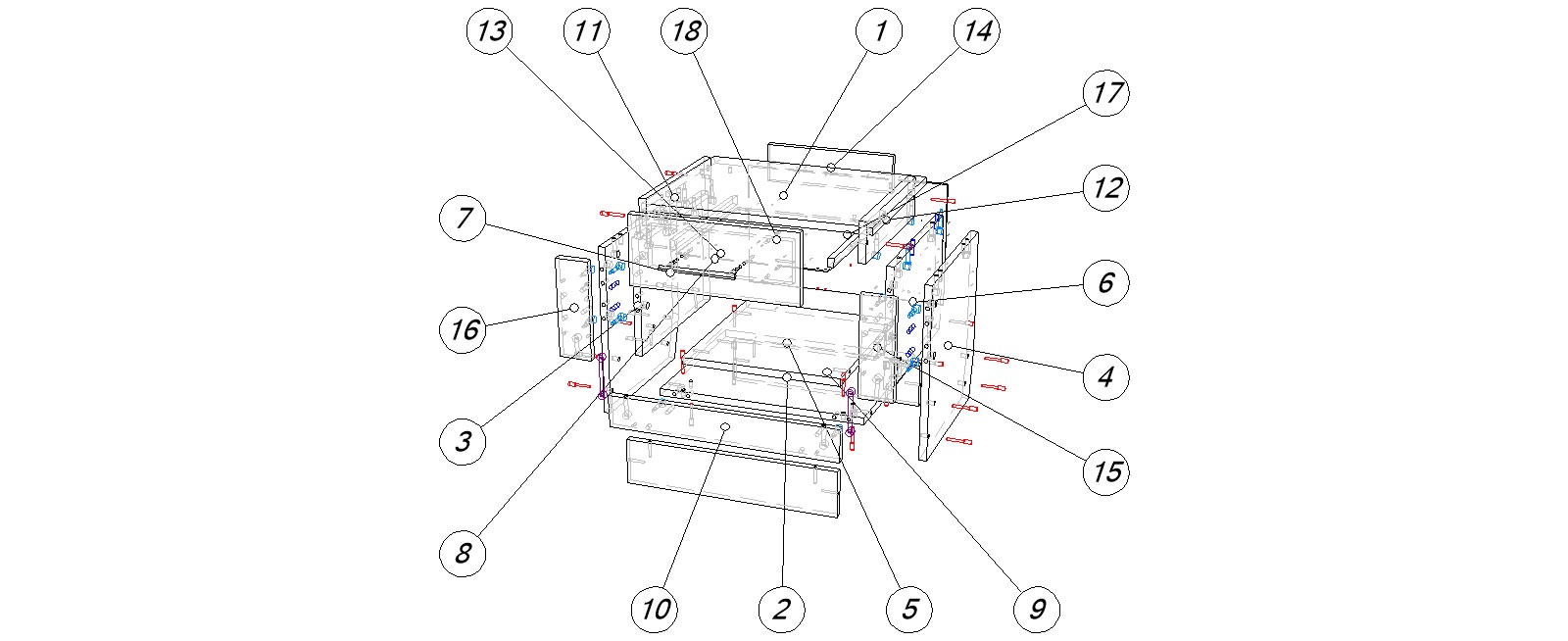 13
11
18
1
14
17
12
7
6
16
4
3
15
8
10
2
5
9