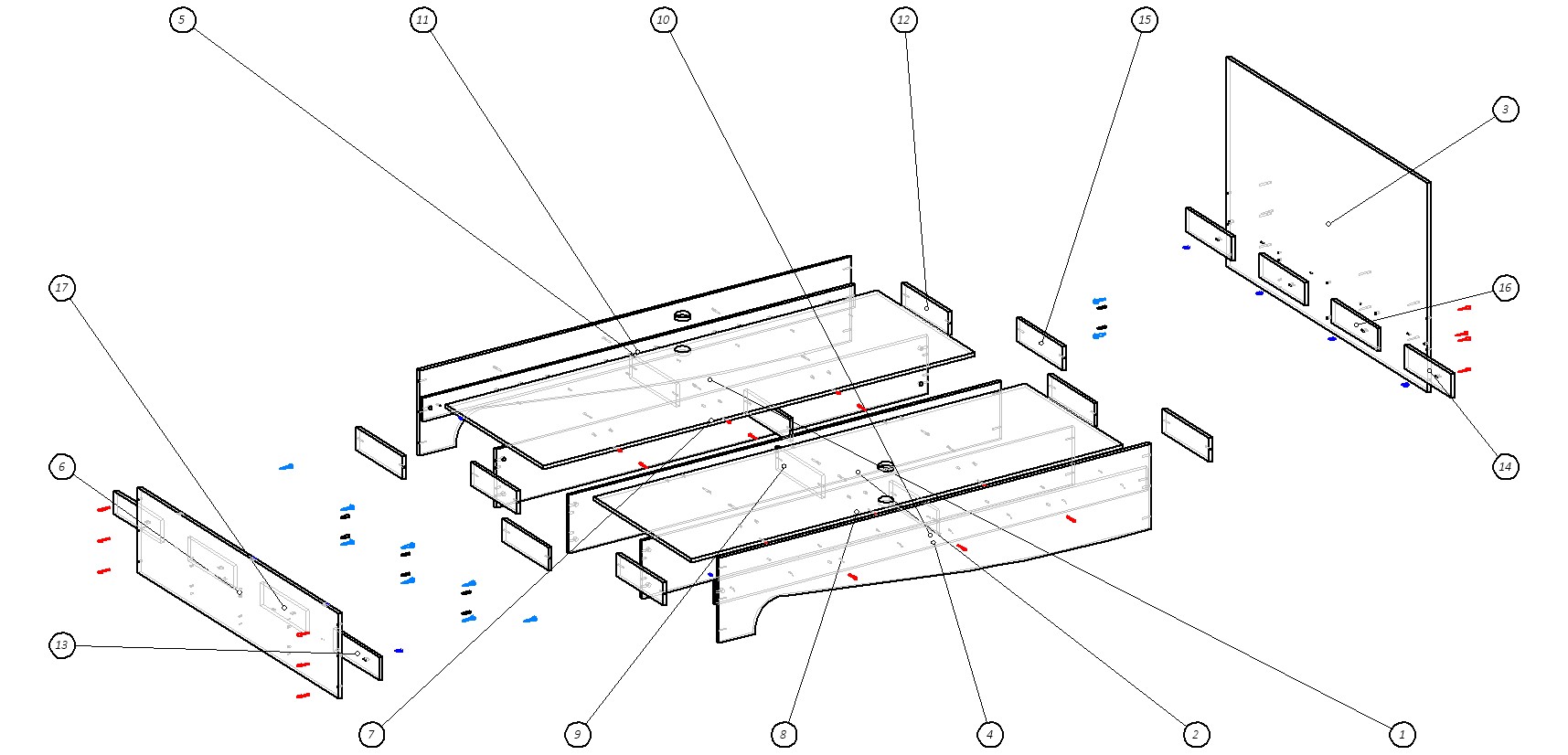 5
11
10
12
15
3
17
16
6
14
13
7
9
8
4
2
1