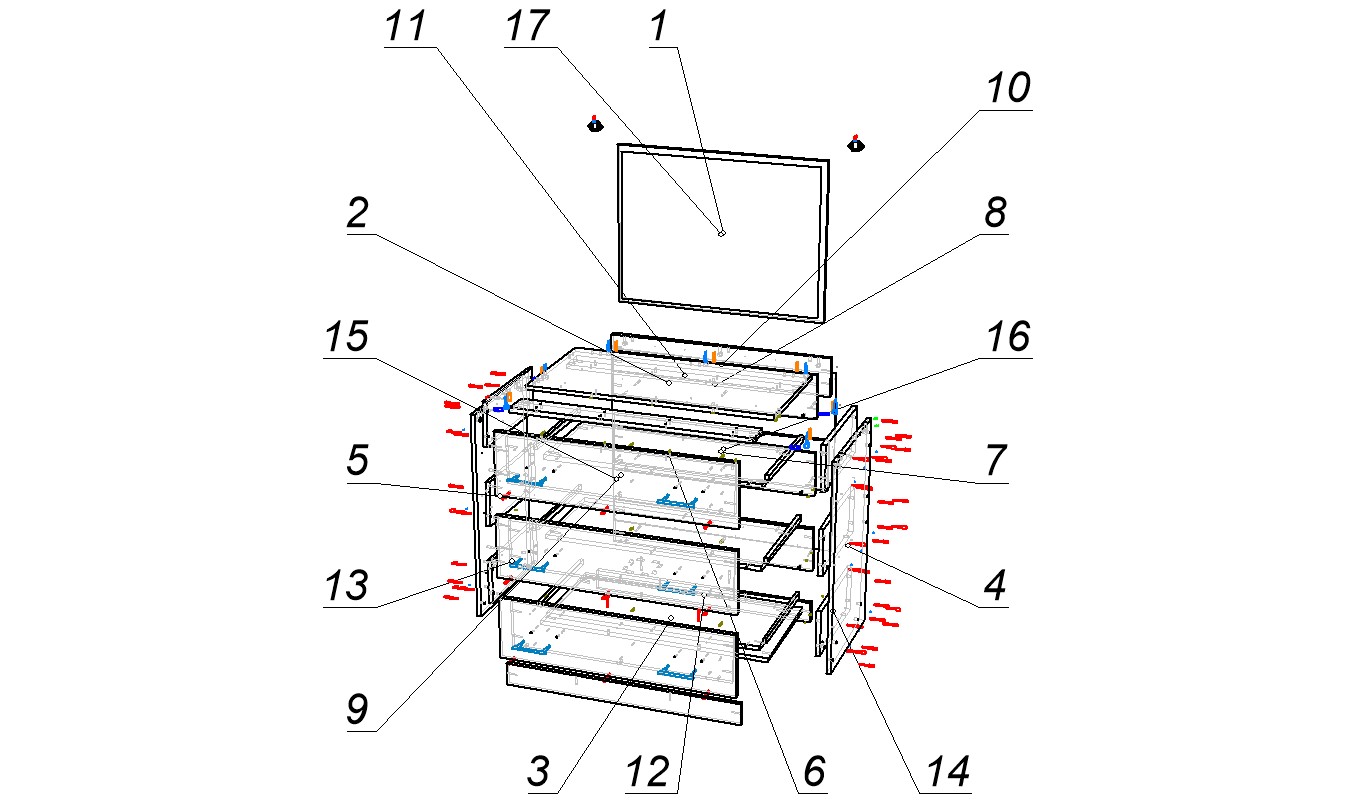 11
17
1
10
2
8
15
16
5
7
13
4
9
3
12
6
14