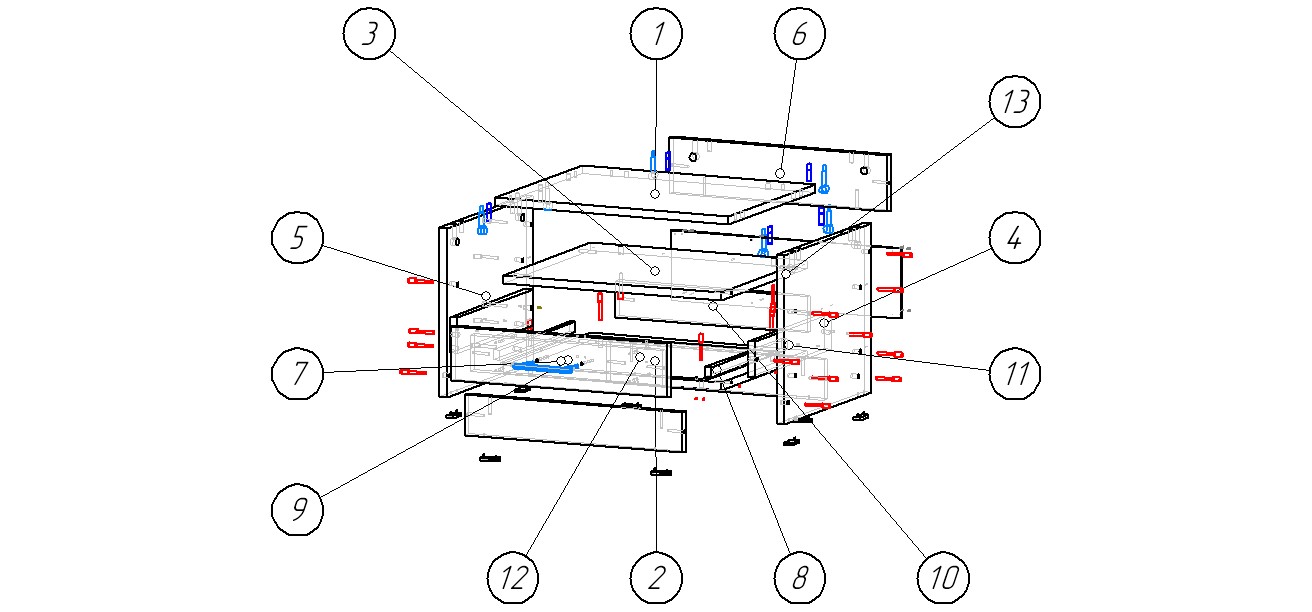 3
1
6
13
5
4
7
11
9
12
2
8
10