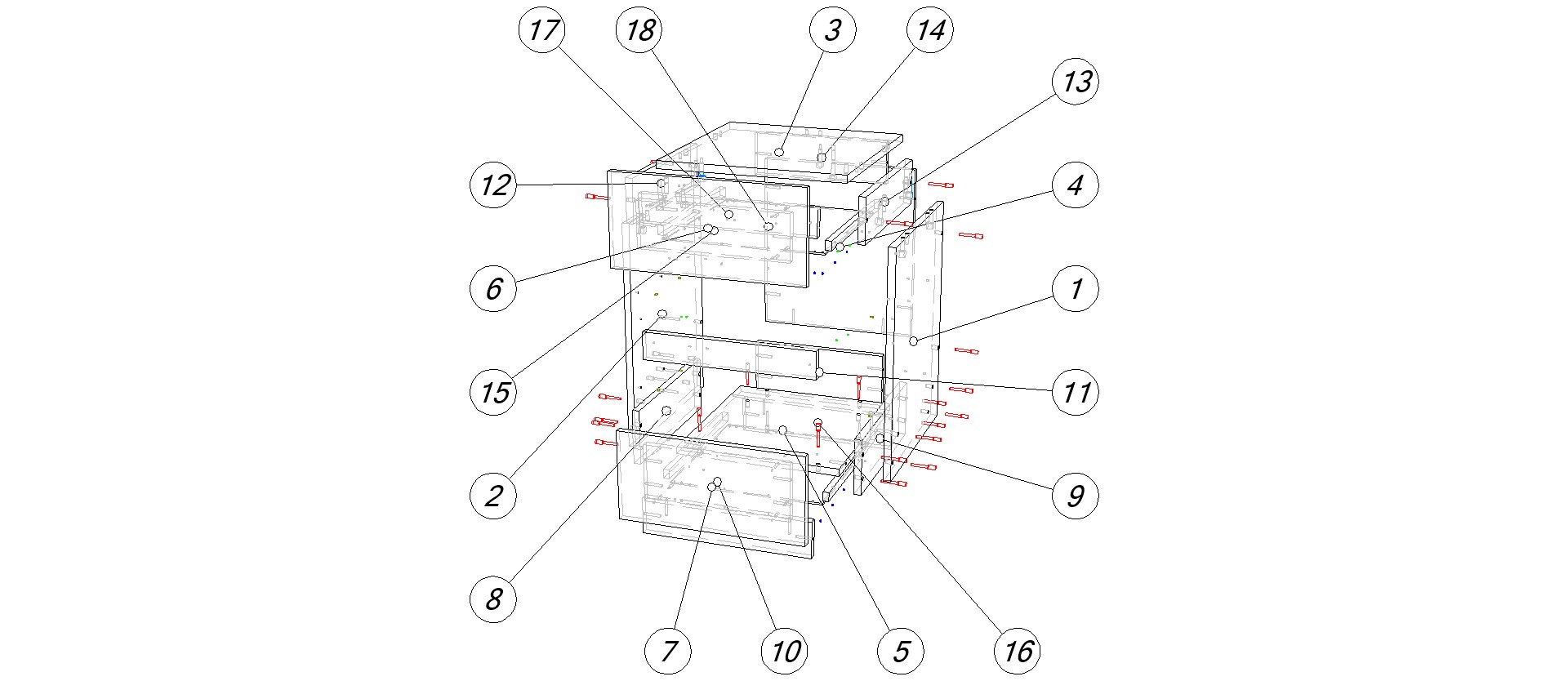 17
18
3
14
13
12
4
6
1
15
11
2
9
8
7
10
5
16