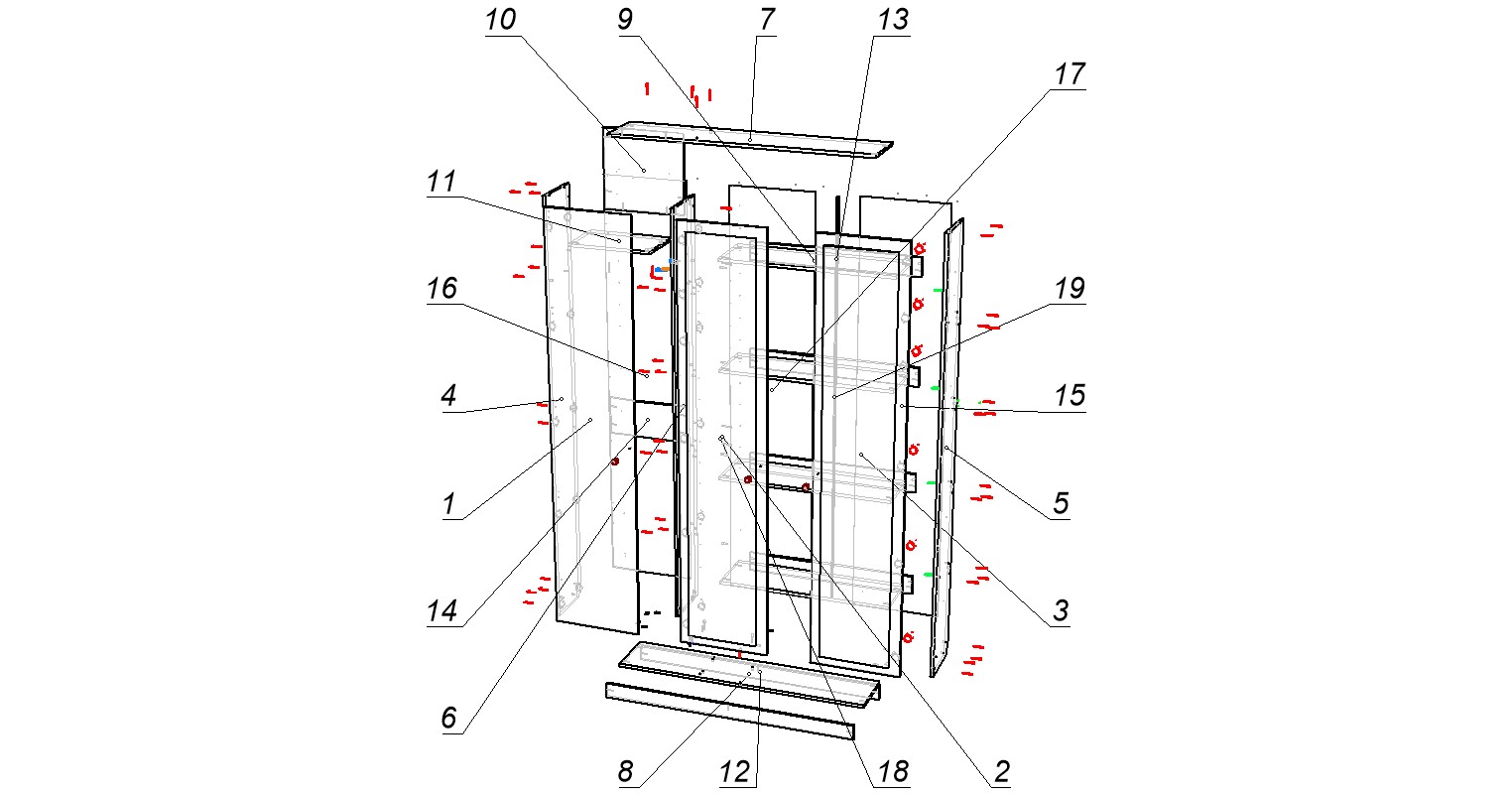 10
9
7
13
17
11
16
19
4
15
1
5
14
3
6
8
12
18
2