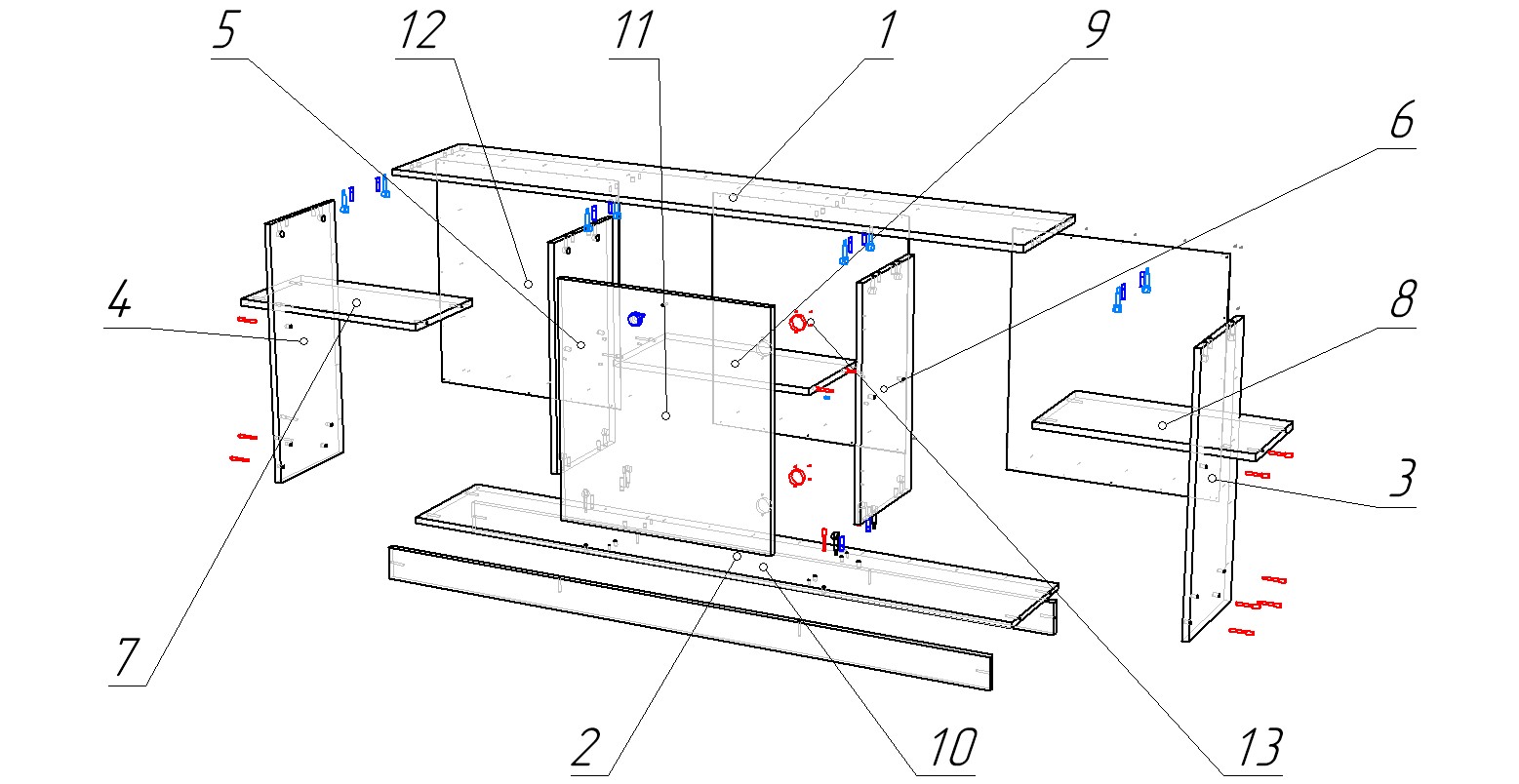 5
12
11
1
9
6
4
8
3
7
2
10
13