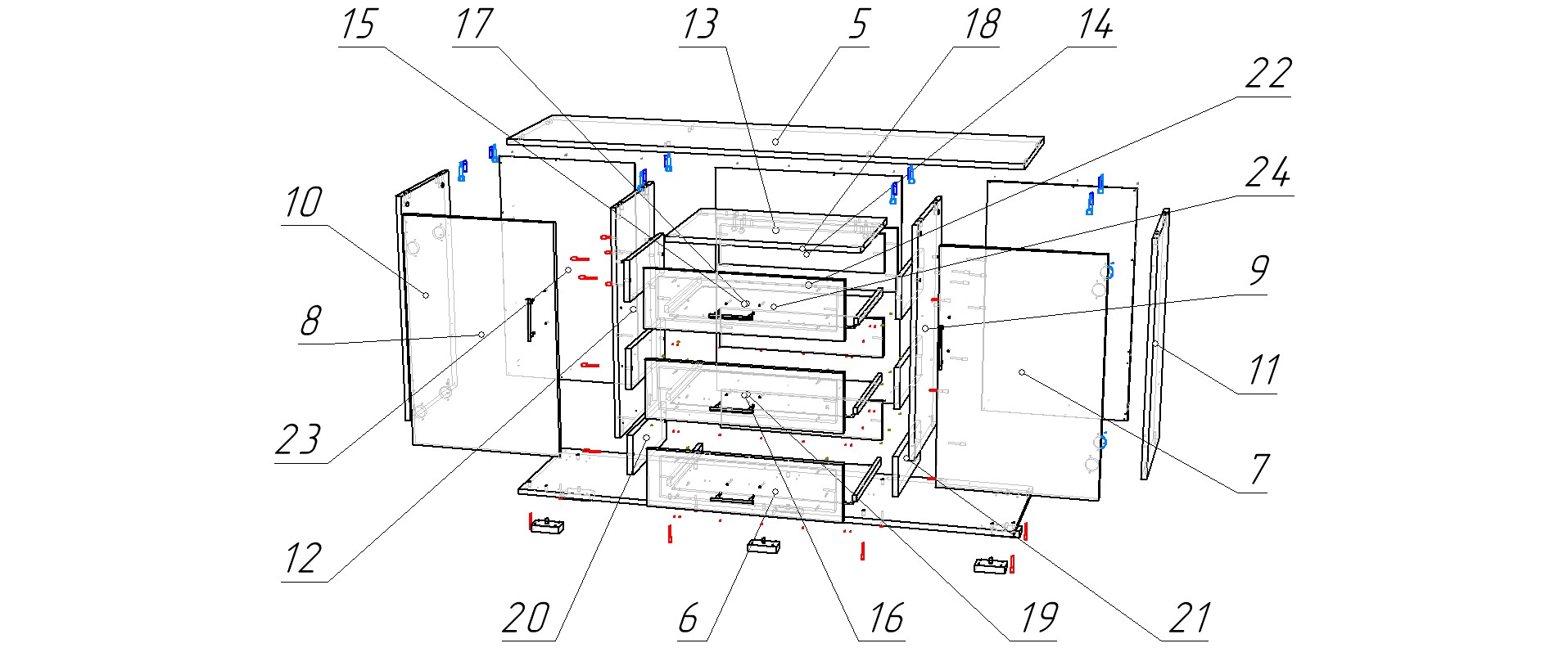 15 17 13 5 18 14
22
24
10
9
8
11
23
7
12
20 6 16 19 21