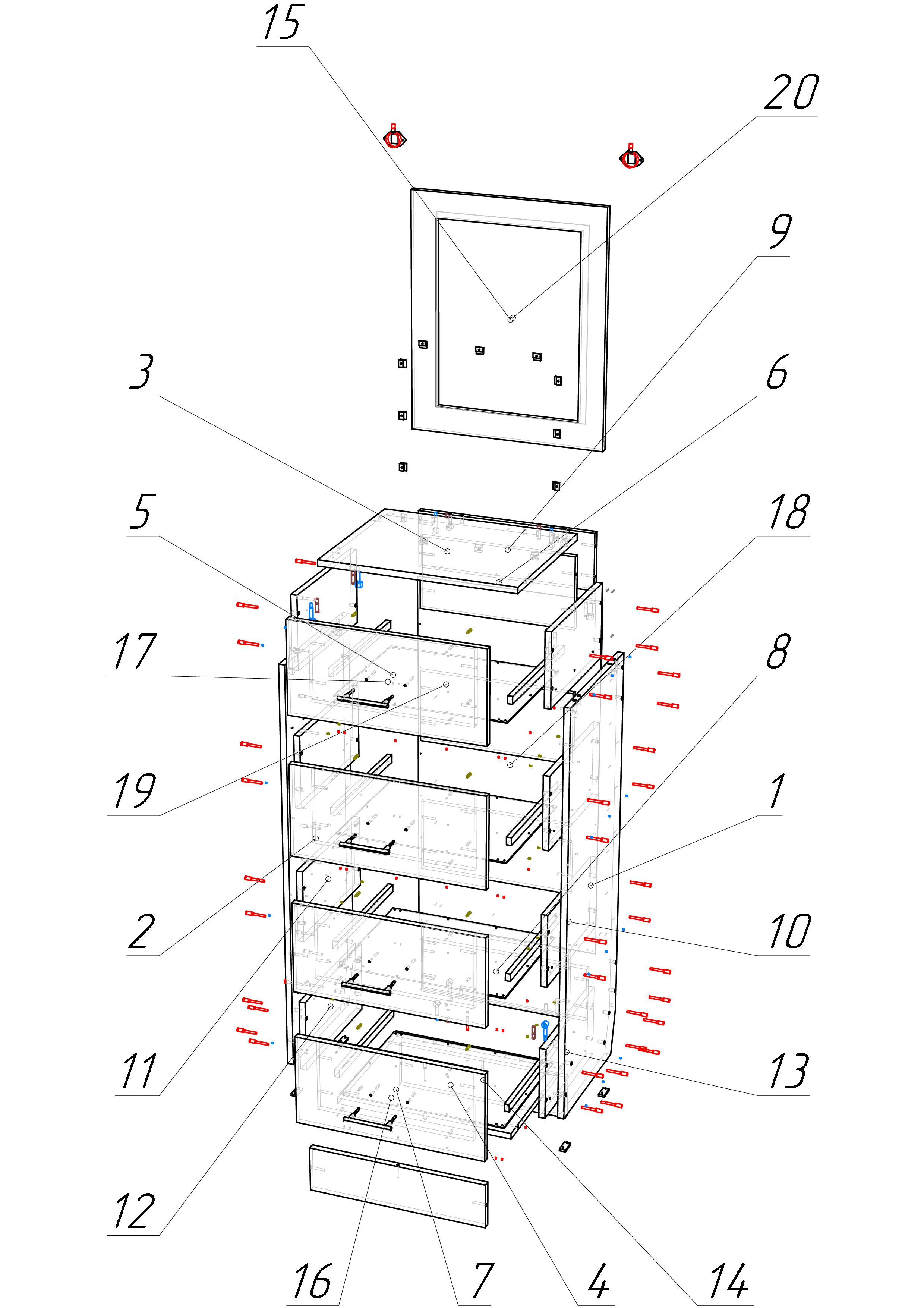 15
20
9
3
6
5
18
17
8
19
1
2
10
11
13
12
16
7
4
14