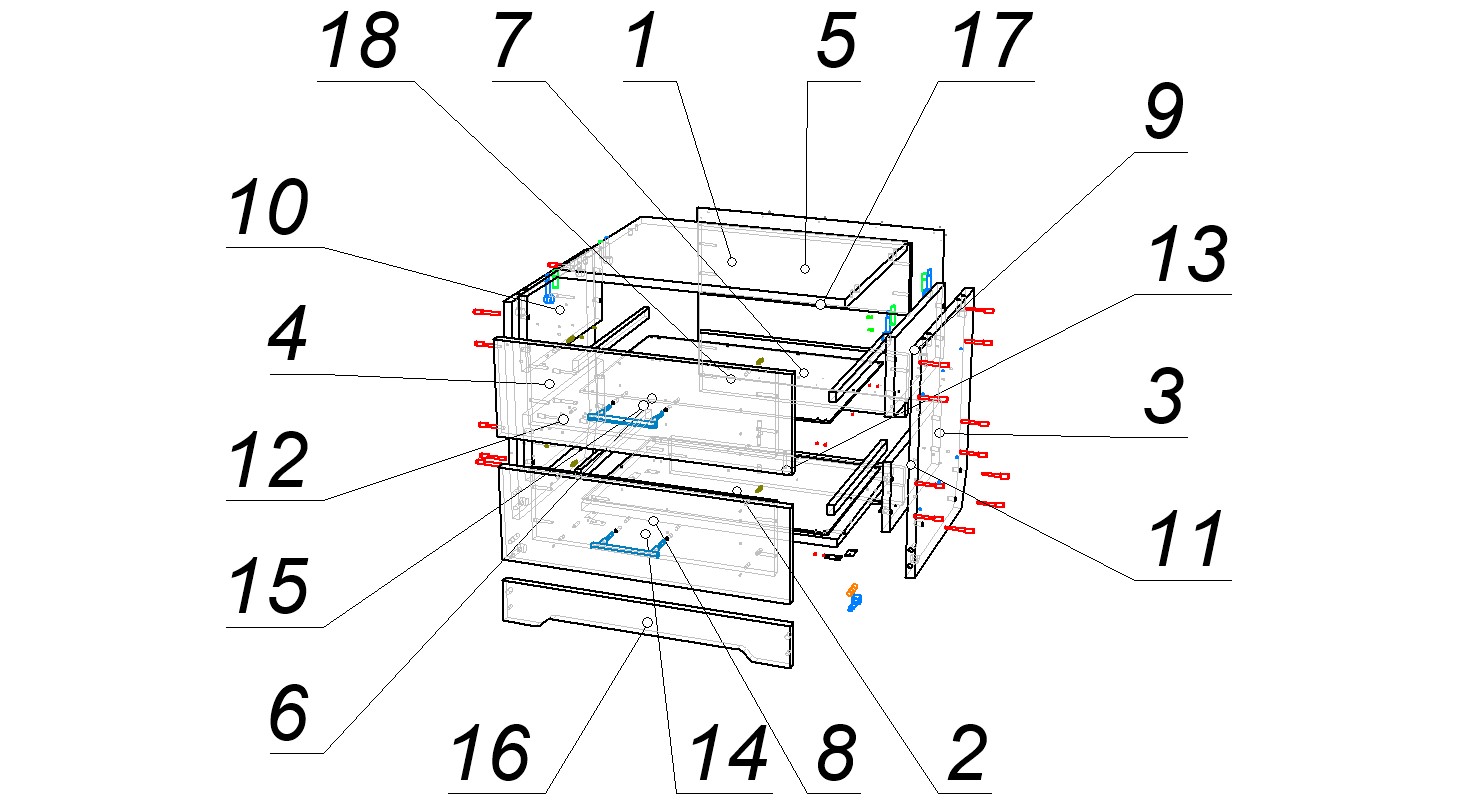 18 7 1 5 17
9
10
13
4
3
12
11
15
6
16 14 8 2