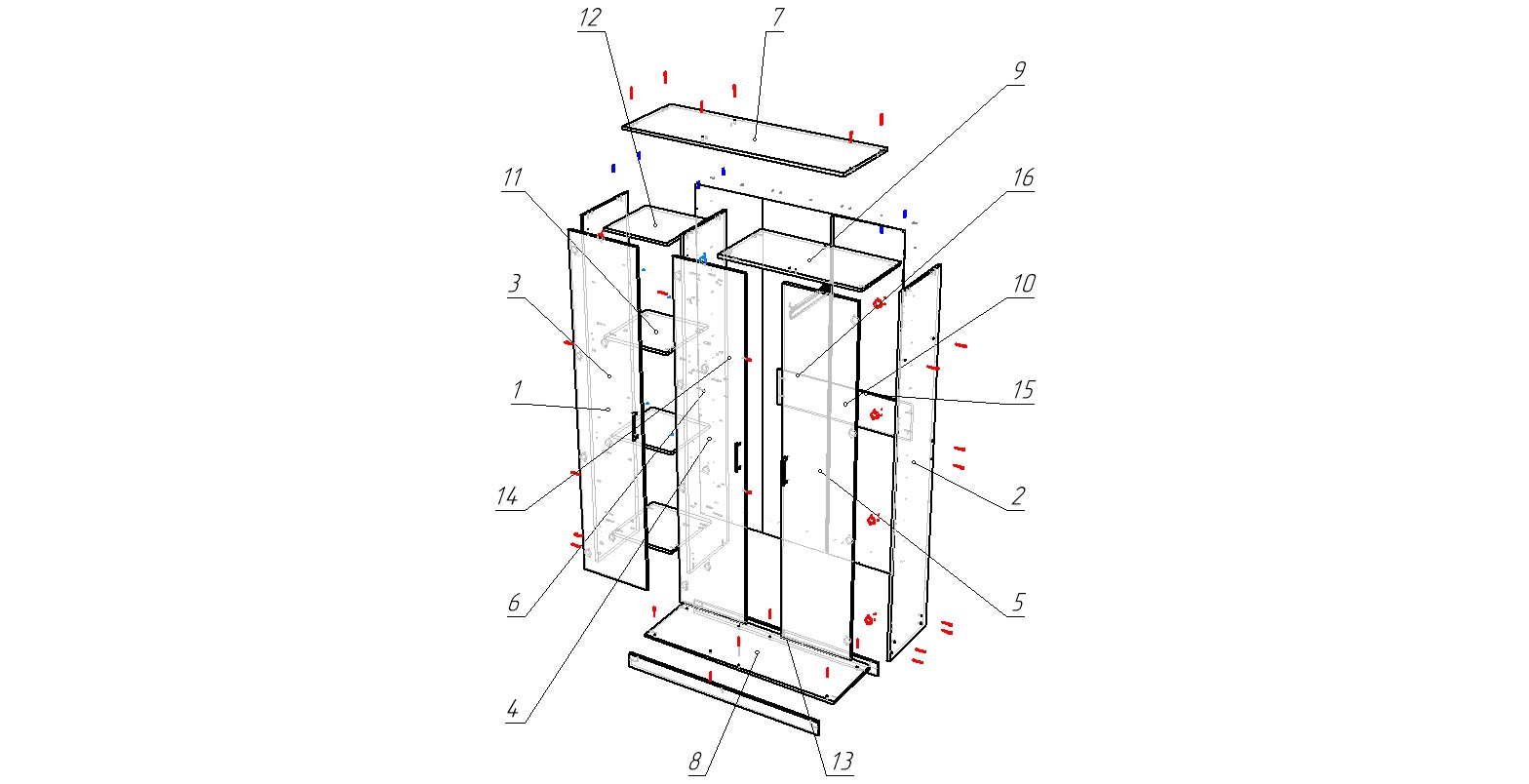 12
7
9
11
16
3
10
1
15
14
2
6
5
4
8
13