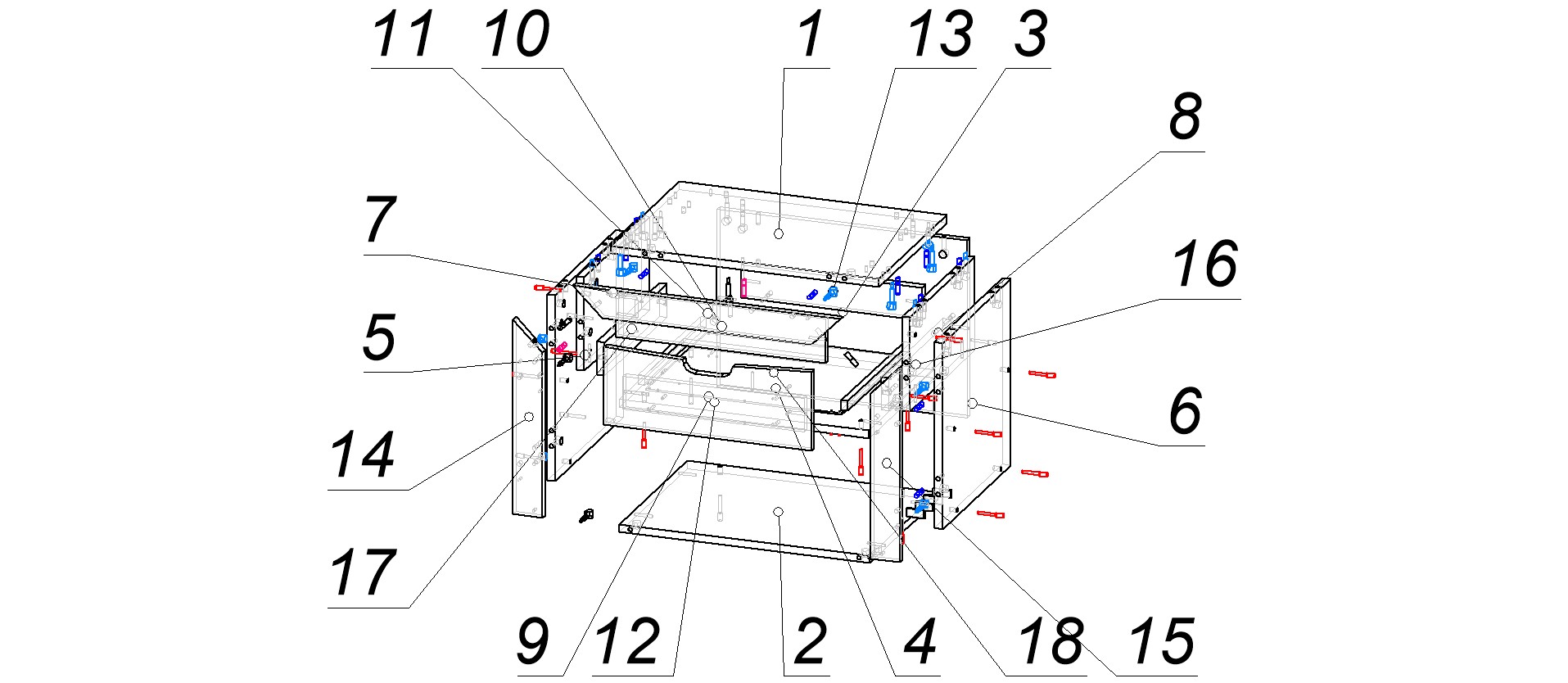 11
10
1
13
3
8
7
16
5
6
14
17
9
12
2
4
18
15