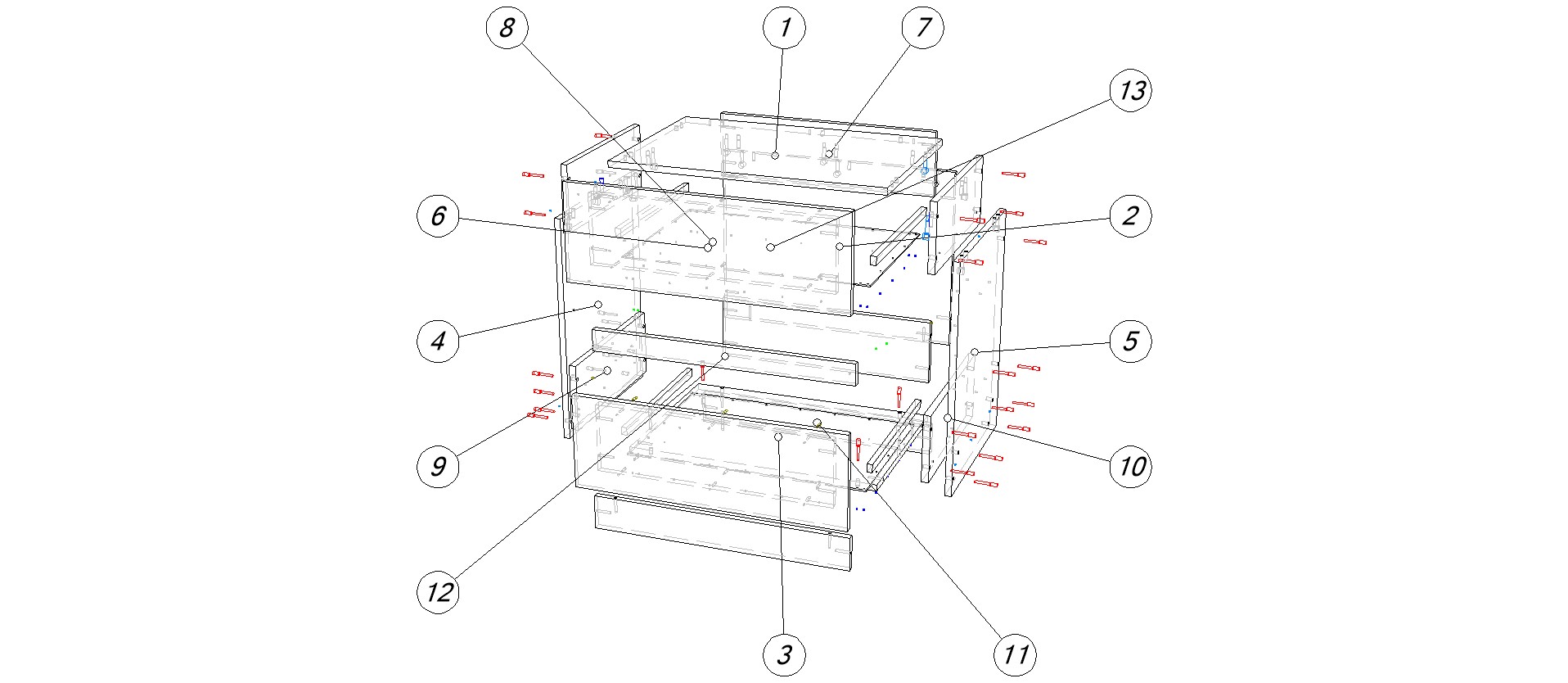 8
1
7
13
6
2
4
5
9
10
12
3
11