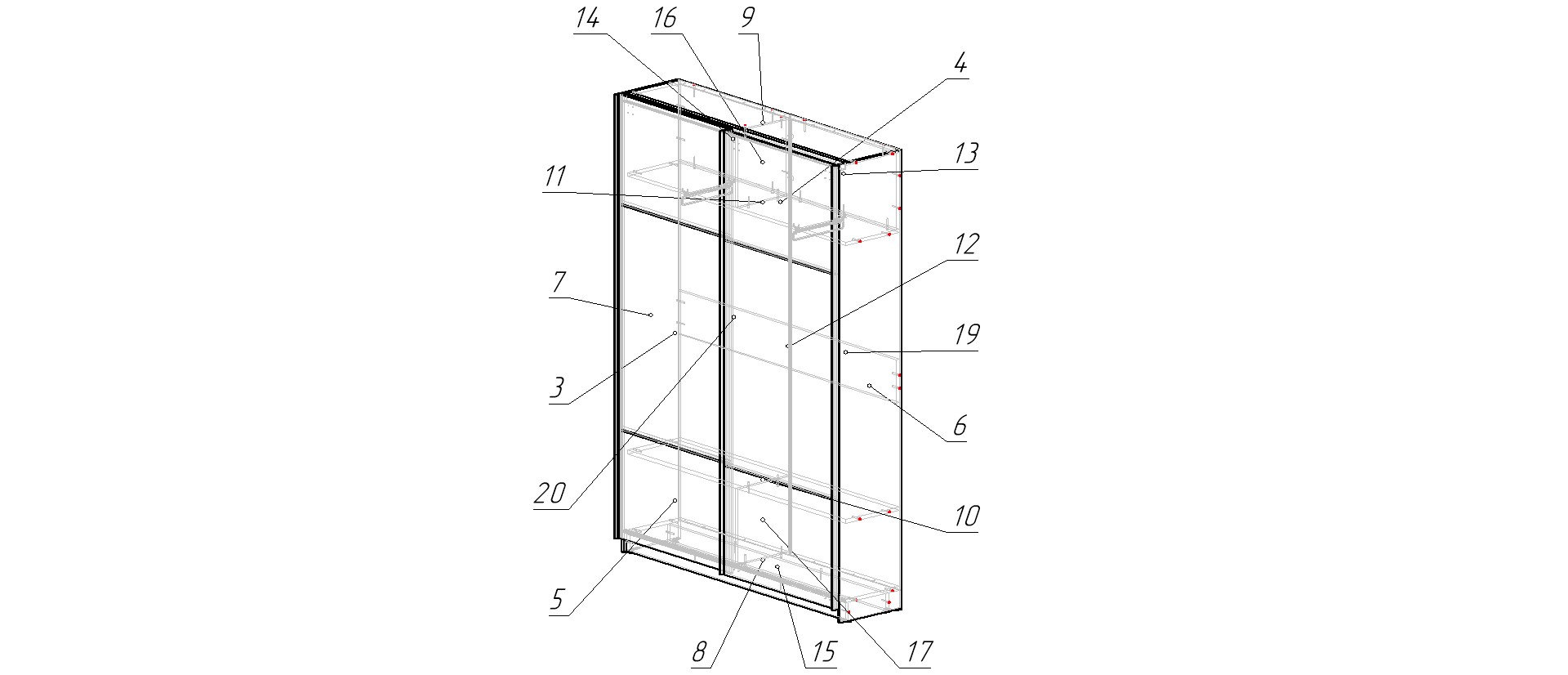 14
16
9
4
13
11
12
7
19
3
6
20
10
5
8
15
17