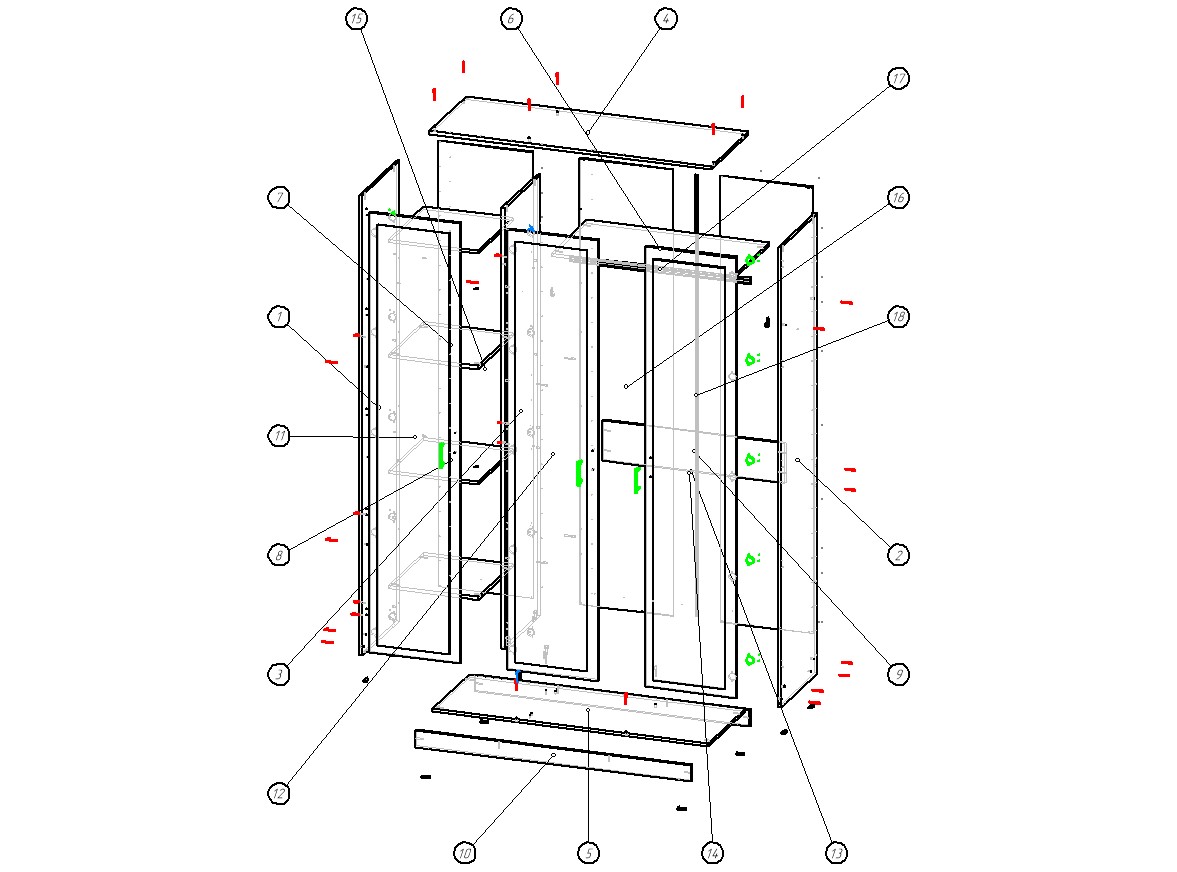 15
6
4
17
7
16
1
18
11
8
2
3
9
12
10
5
14
13