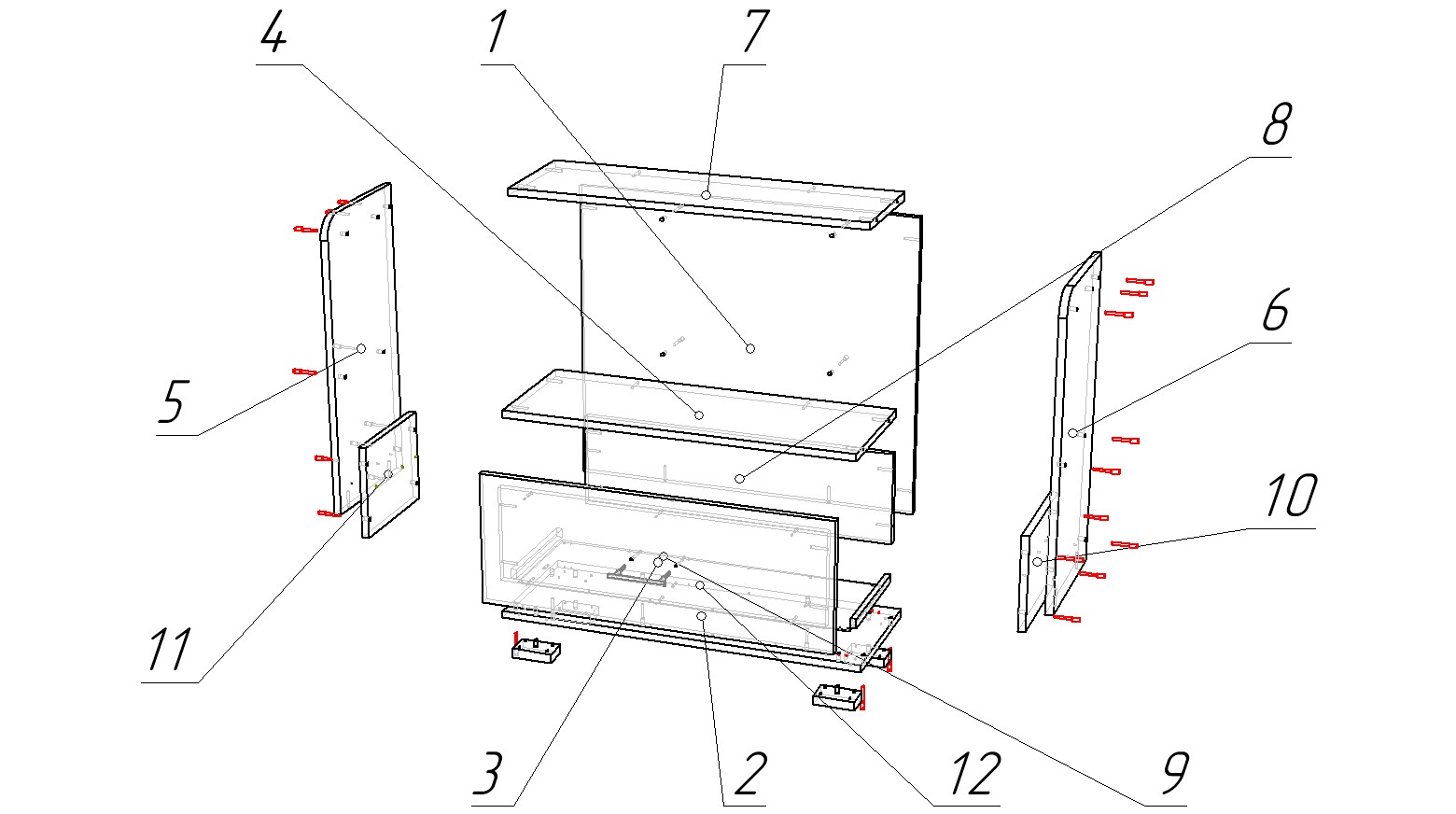 4
1
7
8
6
5
10
11
3
2
12
9